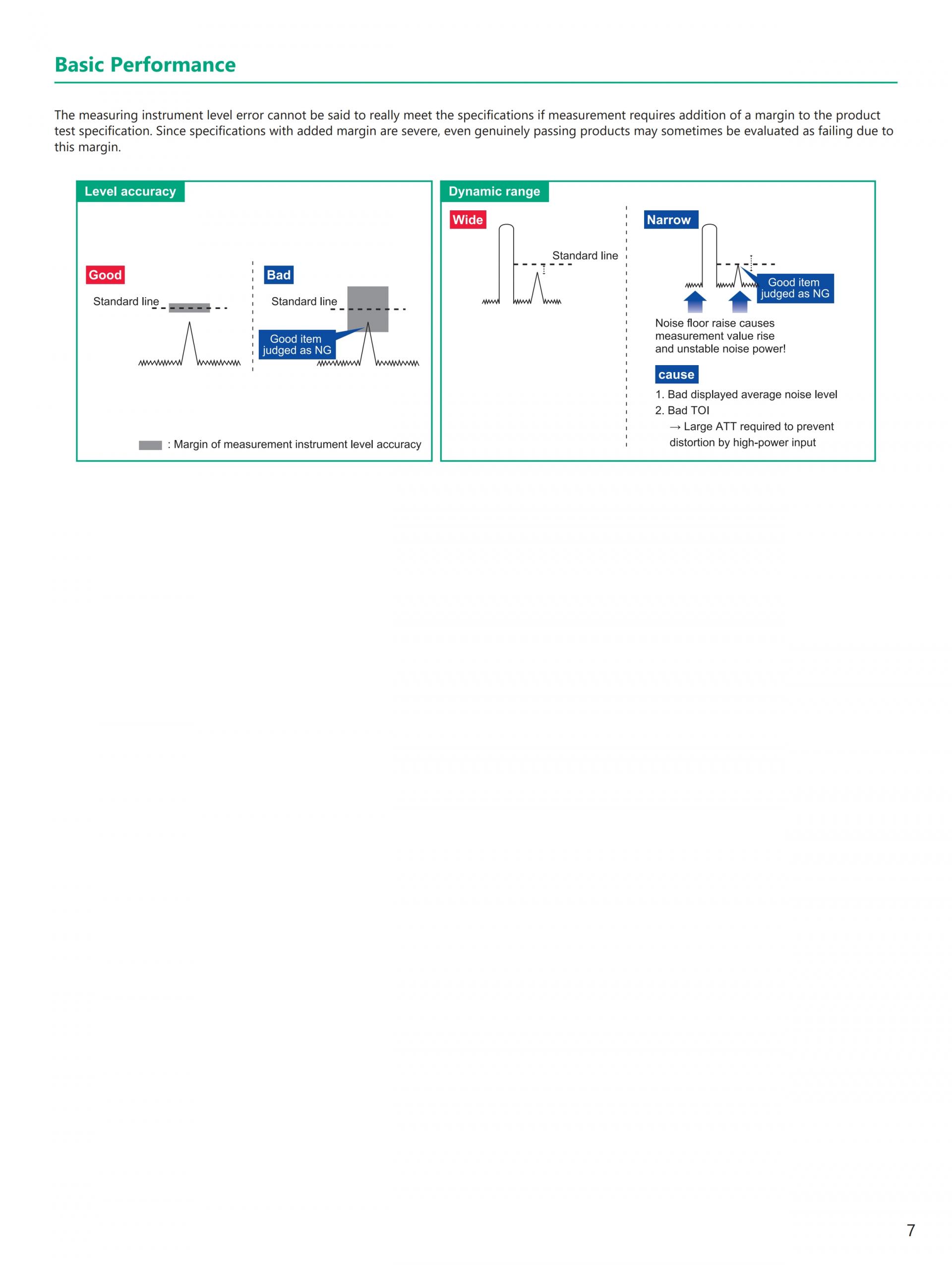 Basic Performance

The measuring instrument level error cannot be said to really meet the specifications if measurement requires addition of a margin to the product test specification. Since specifications with added margin are severe, even genuinely passing products may sometimes be evaluated as failing due to this margin.

Level accuracy

Good

Standard line

Bad

Standard line

Good item judged as NG

: Margin of measurement instrument level accuracy

Dynamic range

Wide

Standard line

Narrow

Good item judged as NG

Noise floor raise causes measurement value rise and unstable noise power!

cause

1. Bad displayed average noise level
2. Bad TOI
→ Large ATT required to prevent distortion by high-power input

7