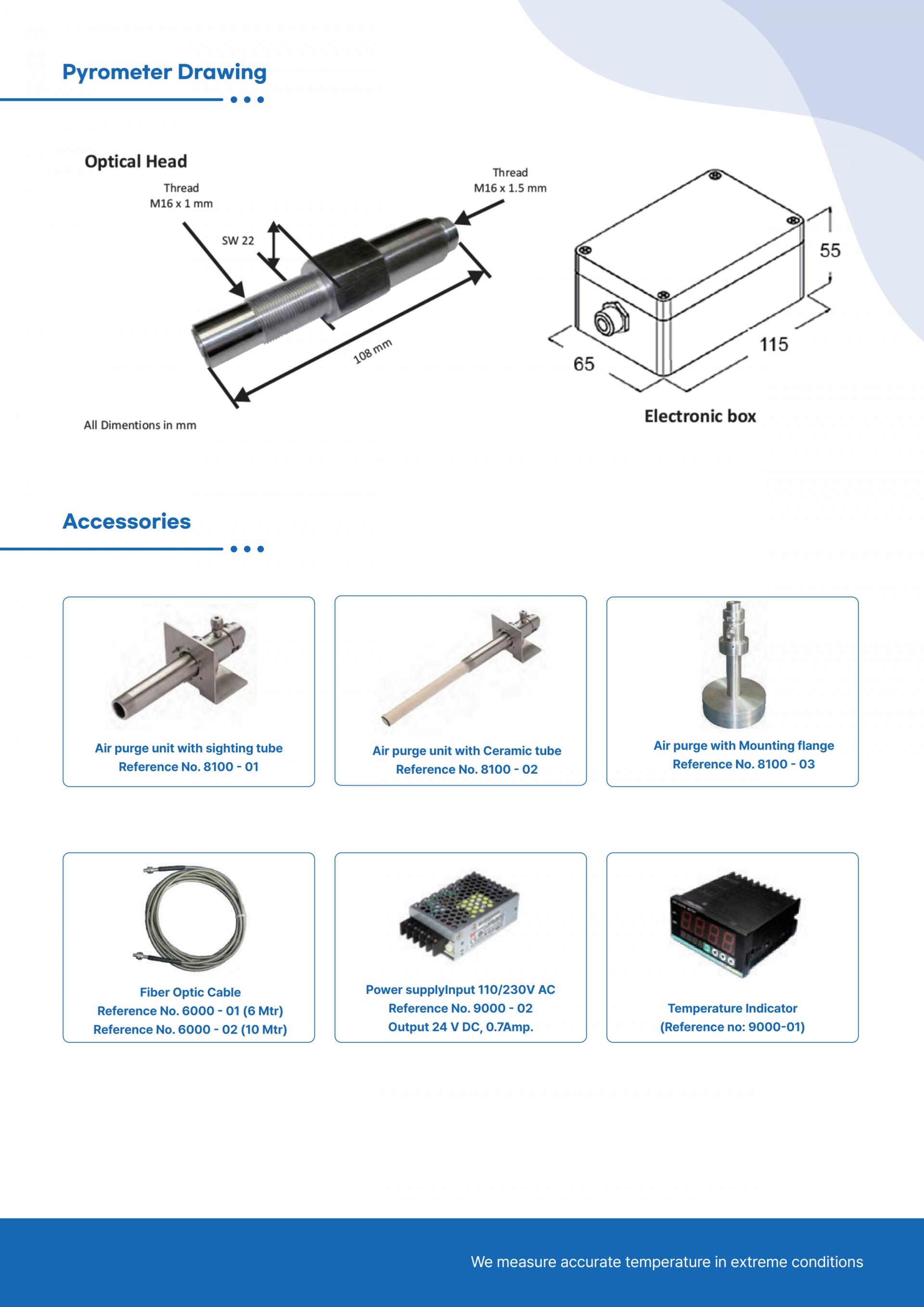 Pyrometer Drawing

Optical Head

Thread
M16 x 1 mm

SW 22

Thread
M16 x 1.5 mm

108 mm

All Dimentions in mm

55

115

65

Electronic box

Accessories

Air purge unit with sighting tube
Reference No. 8100 - 01

Air purge unit with Ceramic tube
Reference No. 8100 - 02

Air purge with Mounting flange
Reference No. 8100 - 03

Fiber Optic Cable
Reference No. 6000 - 01 (6 Mtr)
Reference No. 6000 - 02 (10 Mtr)

Power supplyInput 110/230V AC
Reference No. 9000 - 02
Output 24 V DC, 0.7Amp.

Temperature Indicator
(Reference no: 9000-01)

We measure accurate temperature in extreme conditions