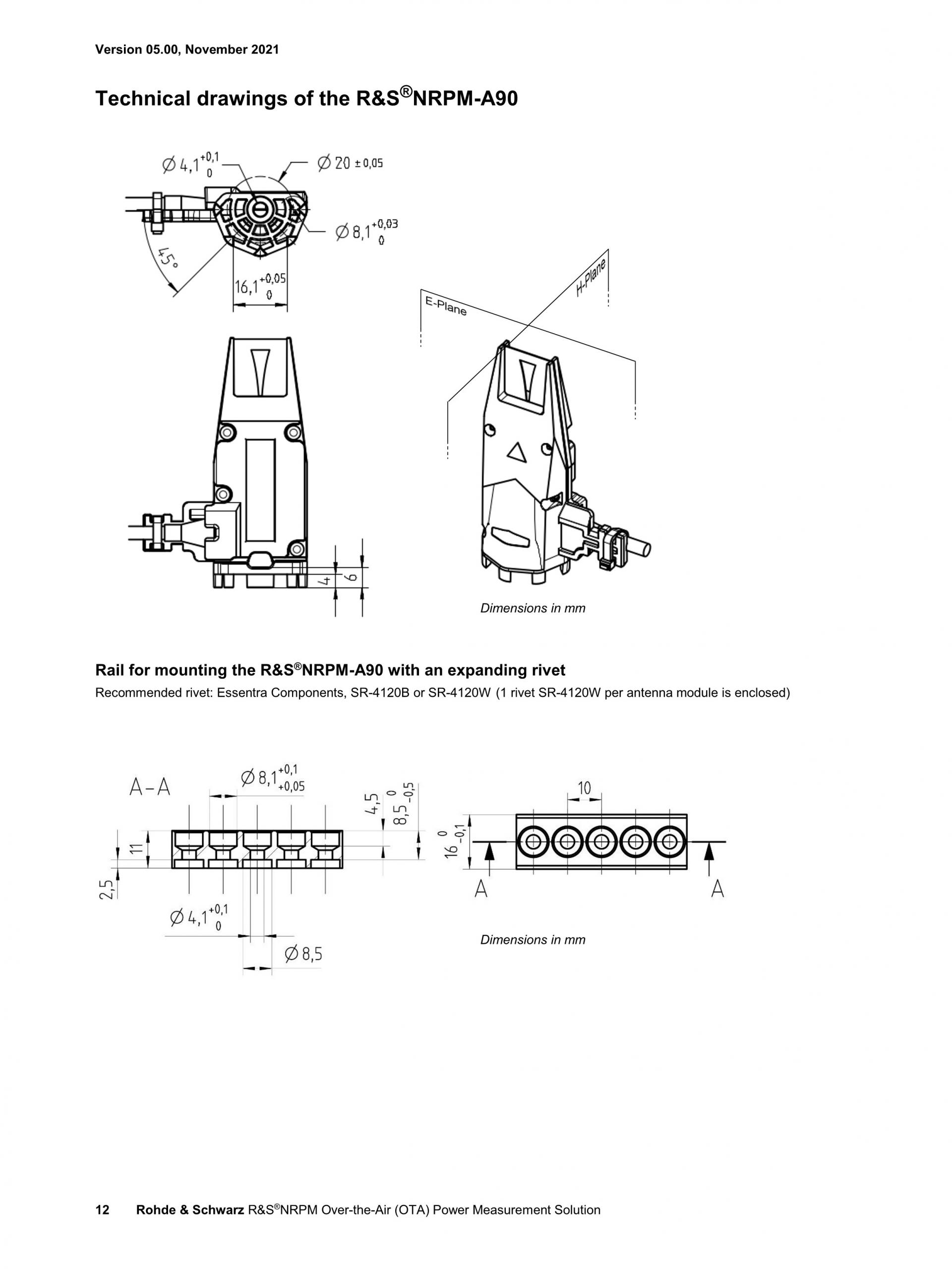 Version 05.00, November 2021

Technical drawings of the R&S®NRPM-A90

$\varnothing 4,1^{+0,1}_{0}$

$\varnothing 20 \pm 0,05$

$\varnothing 8,1^{+0,03}_{0}$

45°

$16,1^{+0,05}_{0}$

E-Plane

H-Plane

4

6

Dimensions in mm

Rail for mounting the R&S®NRPM-A90 with an expanding rivet

Recommended rivet: Essentra Components, SR-4120B or SR-4120W (1 rivet SR-4120W per antenna module is enclosed)

A–A

$\varnothing 8,1^{+0,1}_{+0,05}$

4,5

$8,5^{0}_{-0,5}$

11

2,5

$\varnothing 4,1^{+0,1}_{0}$

$\varnothing 8,5$

10

$16^{0}_{-0,1}$

A

A

Dimensions in mm

12 Rohde & Schwarz R&S®NRPM Over-the-Air (OTA) Power Measurement Solution