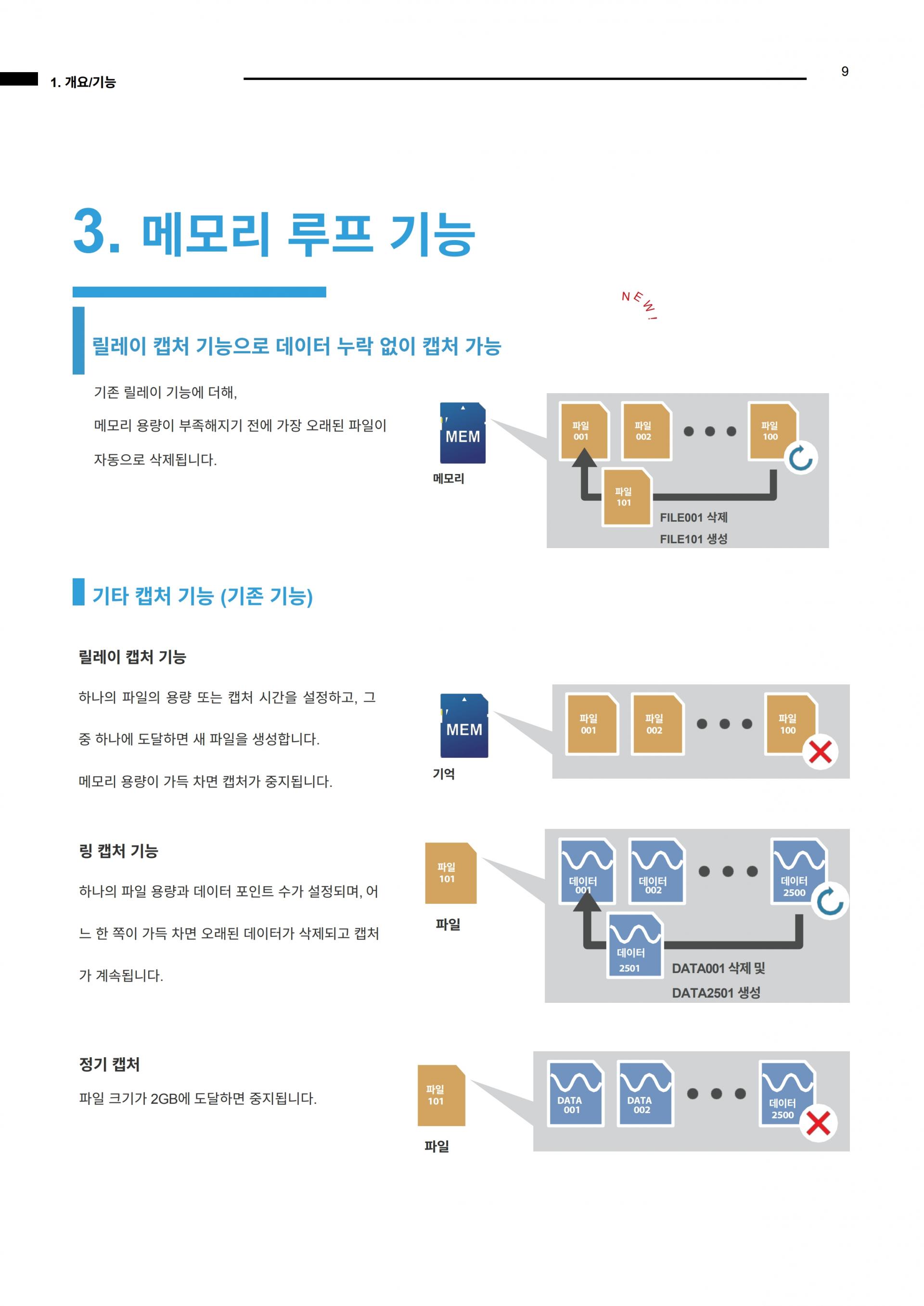 1. 개요/기능

9

3. 메모리 루프 기능

NEW!

릴레이 캡처 기능으로 데이터 누락 없이 캡처 가능

기존 릴레이 기능에 더해,

메모리 용량이 부족해지기 전에 가장 오래된 파일이 자동으로 삭제됩니다.

MEM

메모리

파일 001

파일 002

파일 100

파일 101

FILE001 삭제

FILE101 생성

기타 캡처 기능 (기존 기능)

릴레이 캡처 기능

하나의 파일의 용량 또는 캡처 시간을 설정하고, 그 중 하나에 도달하면 새 파일을 생성합니다.

메모리 용량이 가득 차면 캡처가 중지됩니다.

MEM

기억

파일 001

파일 002

파일 100

링 캡처 기능

하나의 파일 용량과 데이터 포인트 수가 설정되며, 어느 한 쪽이 가득 차면 오래된 데이터가 삭제되고 캡처가 계속됩니다.

파일 101

파일

데이터 001

데이터 002

데이터 2500

데이터 2501

DATA001 삭제 및

DATA2501 생성

정기 캡처

파일 크기가 2GB에 도달하면 중지됩니다.

파일 101

파일

DATA 001

DATA 002

데이터 2500