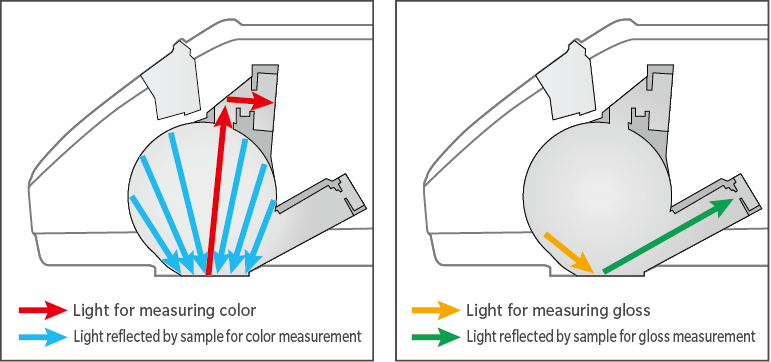 Light for measuring color
Light reflected by sample for color measurement

Light for measuring gloss
Light reflected by sample for gloss measurement