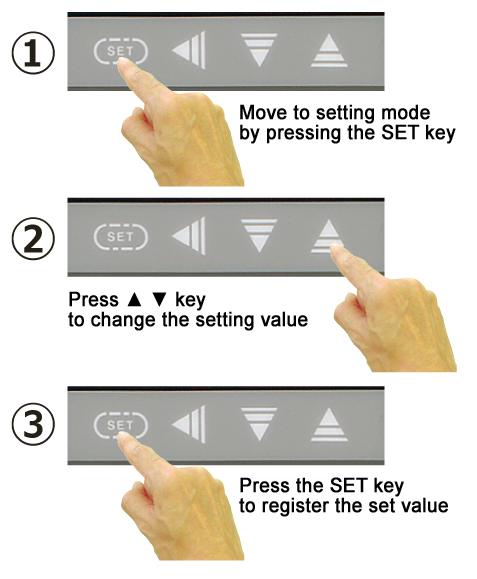 ①

SET

Move to setting mode by pressing the SET key

②

SET

Press ▲ ▼ key to change the setting value

③

SET

Press the SET key to register the set value