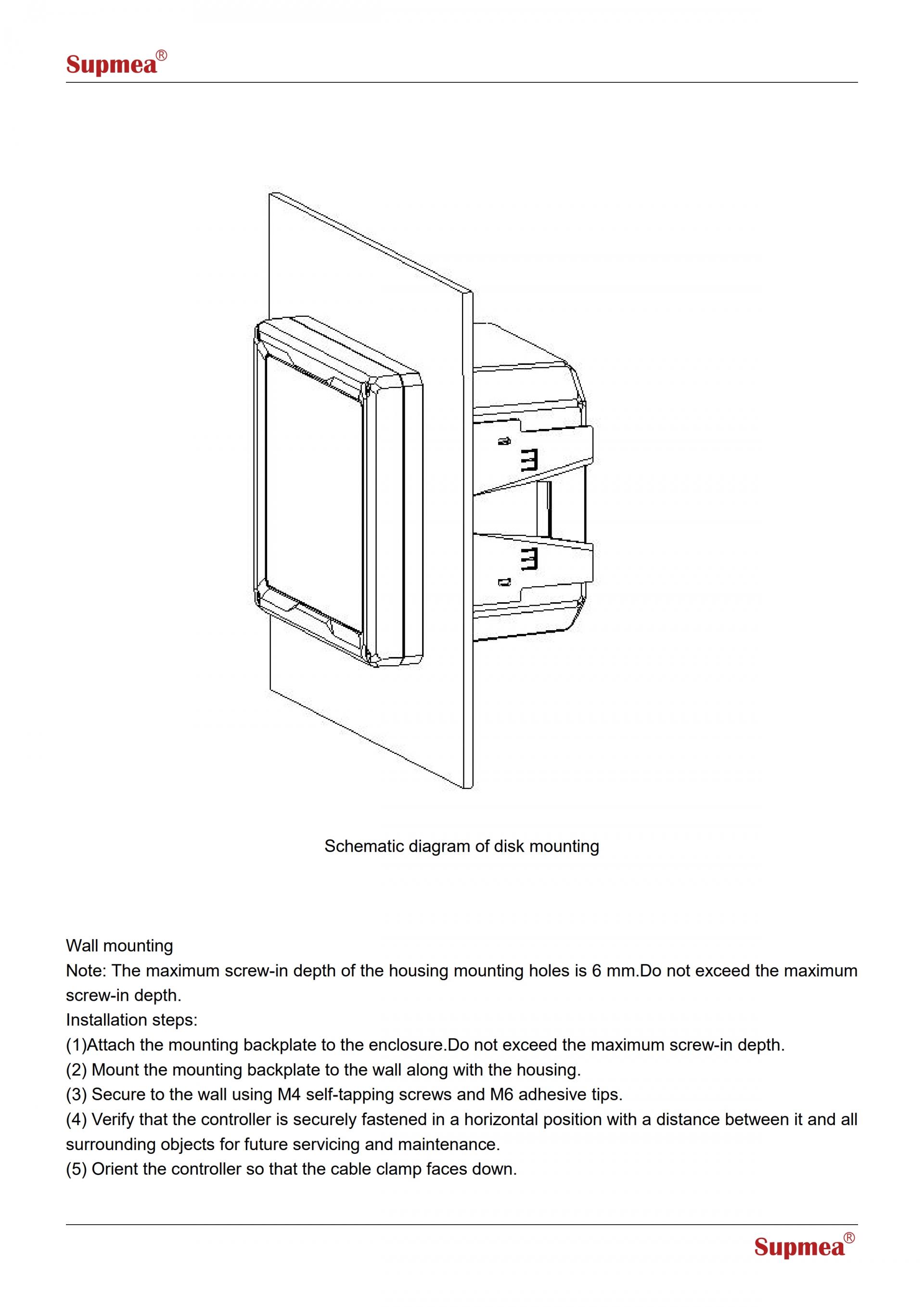 Supmea®

Schematic diagram of disk mounting

Wall mounting
Note: The maximum screw-in depth of the housing mounting holes is 6 mm.Do not exceed the maximum screw-in depth.
Installation steps:
(1)Attach the mounting backplate to the enclosure.Do not exceed the maximum screw-in depth.
(2) Mount the mounting backplate to the wall along with the housing.
(3) Secure to the wall using M4 self-tapping screws and M6 adhesive tips.
(4) Verify that the controller is securely fastened in a horizontal position with a distance between it and all surrounding objects for future servicing and maintenance.
(5) Orient the controller so that the cable clamp faces down.

Supmea®