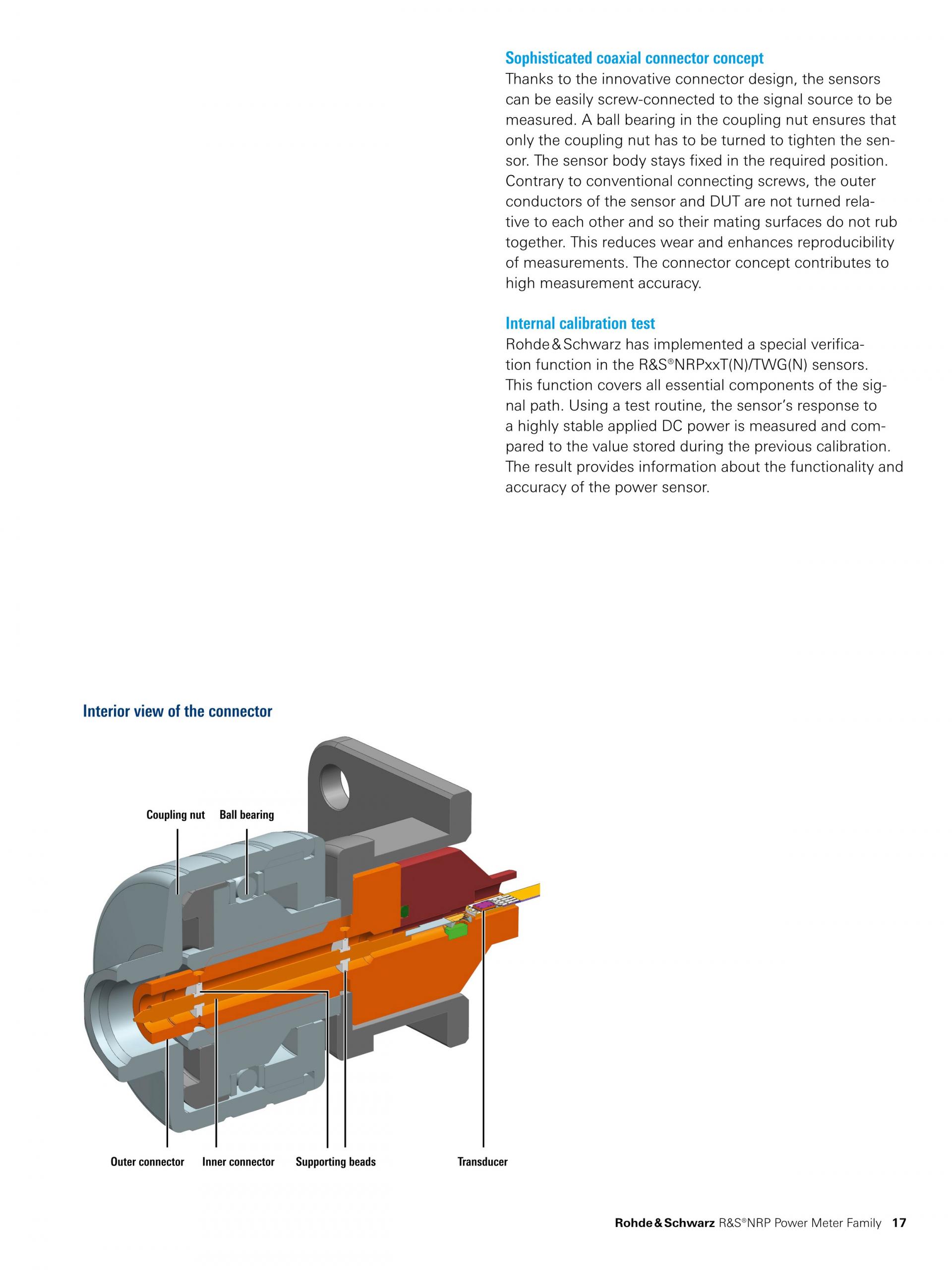 Sophisticated coaxial connector concept
Thanks to the innovative connector design, the sensors can be easily screw-connected to the signal source to be measured. A ball bearing in the coupling nut ensures that only the coupling nut has to be turned to tighten the sensor. The sensor body stays fixed in the required position. Contrary to conventional connecting screws, the outer conductors of the sensor and DUT are not turned relative to each other and so their mating surfaces do not rub together. This reduces wear and enhances reproducibility of measurements. The connector concept contributes to high measurement accuracy.

Internal calibration test
Rohde & Schwarz has implemented a special verification function in the R&S®NRPxxT(N)/TWG(N) sensors. This function covers all essential components of the signal path. Using a test routine, the sensor's response to a highly stable applied DC power is measured and compared to the value stored during the previous calibration. The result provides information about the functionality and accuracy of the power sensor.

Interior view of the connector

Coupling nut
Ball bearing
Outer connector
Inner connector
Supporting beads
Transducer

Rohde & Schwarz R&S®NRP Power Meter Family 17