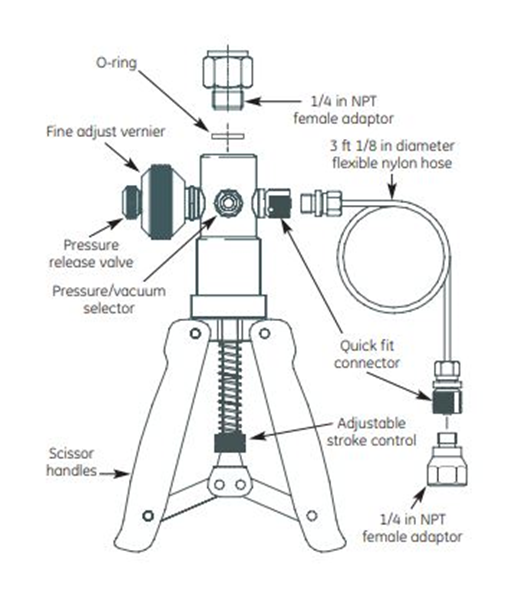 O-ring

1/4 in NPT female adaptor

Fine adjust vernier

3 ft 1/8 in diameter flexible nylon hose

Pressure release valve

Pressure/vacuum selector

Quick fit connector

Adjustable stroke control

Scissor handles

1/4 in NPT female adaptor