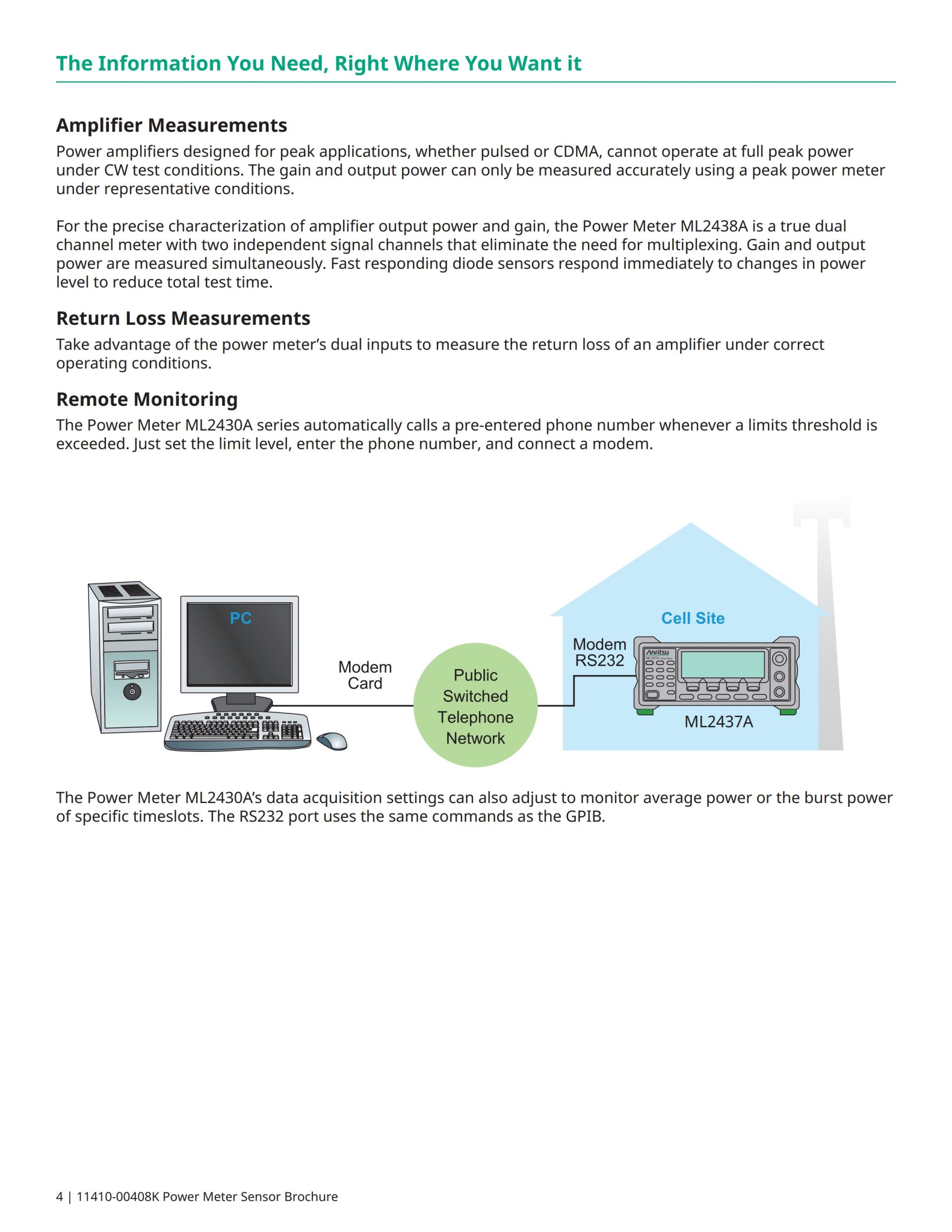 The Information You Need, Right Where You Want it

Amplifier Measurements

Power amplifiers designed for peak applications, whether pulsed or CDMA, cannot operate at full peak power under CW test conditions. The gain and output power can only be measured accurately using a peak power meter under representative conditions.

For the precise characterization of amplifier output power and gain, the Power Meter ML2438A is a true dual channel meter with two independent signal channels that eliminate the need for multiplexing. Gain and output power are measured simultaneously. Fast responding diode sensors respond immediately to changes in power level to reduce total test time.

Return Loss Measurements

Take advantage of the power meter's dual inputs to measure the return loss of an amplifier under correct operating conditions.

Remote Monitoring

The Power Meter ML2430A series automatically calls a pre-entered phone number whenever a limits threshold is exceeded. Just set the limit level, enter the phone number, and connect a modem.

PC

Modem Card

Public Switched Telephone Network

Cell Site

Modem RS232

Anritsu

ML2437A

The Power Meter ML2430A's data acquisition settings can also adjust to monitor average power or the burst power of specific timeslots. The RS232 port uses the same commands as the GPIB.

4 | 11410-00408K Power Meter Sensor Brochure