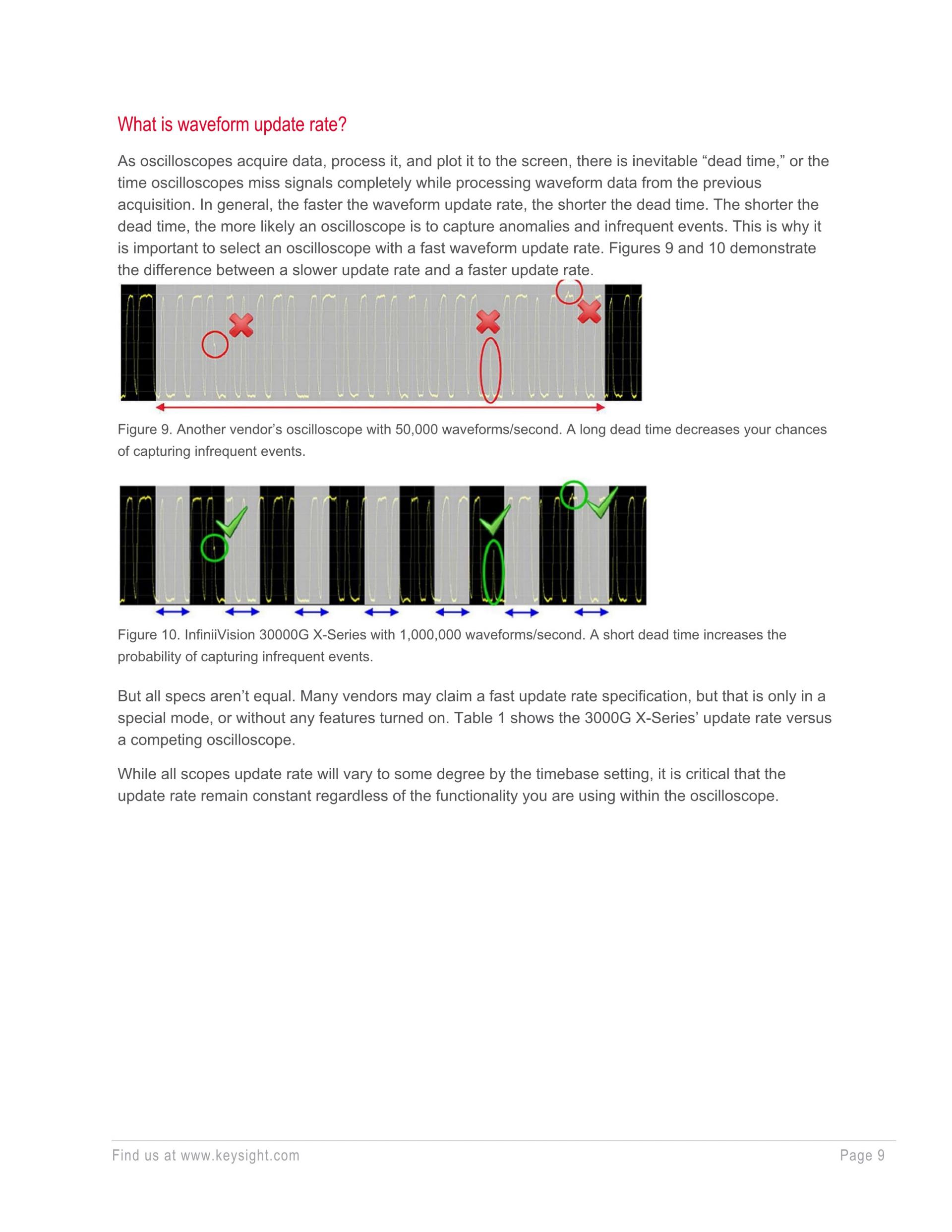 What is waveform update rate?

As oscilloscopes acquire data, process it, and plot it to the screen, there is inevitable “dead time,” or the time oscilloscopes miss signals completely while processing waveform data from the previous acquisition. In general, the faster the waveform update rate, the shorter the dead time. The shorter the dead time, the more likely an oscilloscope is to capture anomalies and infrequent events. This is why it is important to select an oscilloscope with a fast waveform update rate. Figures 9 and 10 demonstrate the difference between a slower update rate and a faster update rate.

Figure 9. Another vendor’s oscilloscope with 50,000 waveforms/second. A long dead time decreases your chances of capturing infrequent events.

Figure 10. InfiniiVision 30000G X-Series with 1,000,000 waveforms/second. A short dead time increases the probability of capturing infrequent events.

But all specs aren’t equal. Many vendors may claim a fast update rate specification, but that is only in a special mode, or without any features turned on. Table 1 shows the 3000G X-Series’ update rate versus a competing oscilloscope.

While all scopes update rate will vary to some degree by the timebase setting, it is critical that the update rate remain constant regardless of the functionality you are using within the oscilloscope.

Find us at www.keysight.com

Page 9