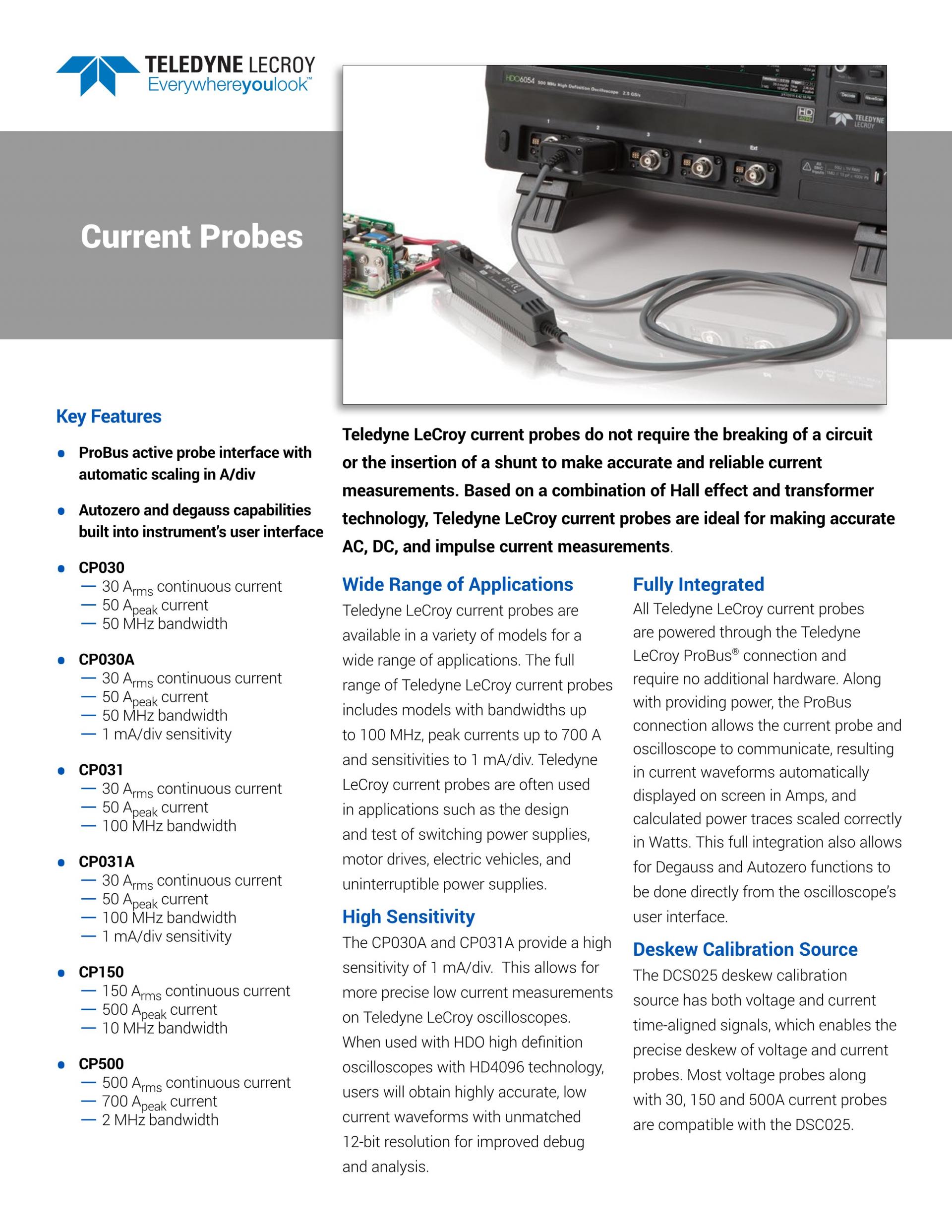 TELEDYNE LECROY
Everywhereyoulook™

Current Probes

HDO6054 500 MHz High Definition Oscilloscope 2.5 GS/s

TELEDYNE LECROY

Key Features

• ProBus active probe interface with automatic scaling in A/div

• Autozero and degauss capabilities built into instrument's user interface

• CP030
— 30 $A_{rms}$ continuous current
— 50 $A_{peak}$ current
— 50 MHz bandwidth

• CP030A
— 30 $A_{rms}$ continuous current
— 50 $A_{peak}$ current
— 50 MHz bandwidth
— 1 mA/div sensitivity

• CP031
— 30 $A_{rms}$ continuous current
— 50 $A_{peak}$ current
— 100 MHz bandwidth

• CP031A
— 30 $A_{rms}$ continuous current
— 50 $A_{peak}$ current
— 100 MHz bandwidth
— 1 mA/div sensitivity

• CP150
— 150 $A_{rms}$ continuous current
— 500 $A_{peak}$ current
— 10 MHz bandwidth

• CP500
— 500 $A_{rms}$ continuous current
— 700 $A_{peak}$ current
— 2 MHz bandwidth

Teledyne LeCroy current probes do not require the breaking of a circuit or the insertion of a shunt to make accurate and reliable current measurements. Based on a combination of Hall effect and transformer technology, Teledyne LeCroy current probes are ideal for making accurate AC, DC, and impulse current measurements.

Wide Range of Applications
Teledyne LeCroy current probes are available in a variety of models for a wide range of applications. The full range of Teledyne LeCroy current probes includes models with bandwidths up to 100 MHz, peak currents up to 700 A and sensitivities to 1 mA/div. Teledyne LeCroy current probes are often used in applications such as the design and test of switching power supplies, motor drives, electric vehicles, and uninterruptible power supplies.

High Sensitivity
The CP030A and CP031A provide a high sensitivity of 1 mA/div. This allows for more precise low current measurements on Teledyne LeCroy oscilloscopes. When used with HDO high definition oscilloscopes with HD4096 technology, users will obtain highly accurate, low current waveforms with unmatched 12-bit resolution for improved debug and analysis.

Fully Integrated
All Teledyne LeCroy current probes are powered through the Teledyne LeCroy ProBus® connection and require no additional hardware. Along with providing power, the ProBus connection allows the current probe and oscilloscope to communicate, resulting in current waveforms automatically displayed on screen in Amps, and calculated power traces scaled correctly in Watts. This full integration also allows for Degauss and Autozero functions to be done directly from the oscilloscope's user interface.

Deskew Calibration Source
The DCS025 deskew calibration source has both voltage and current time-aligned signals, which enables the precise deskew of voltage and current probes. Most voltage probes along with 30, 150 and 500A current probes are compatible with the DSC025.