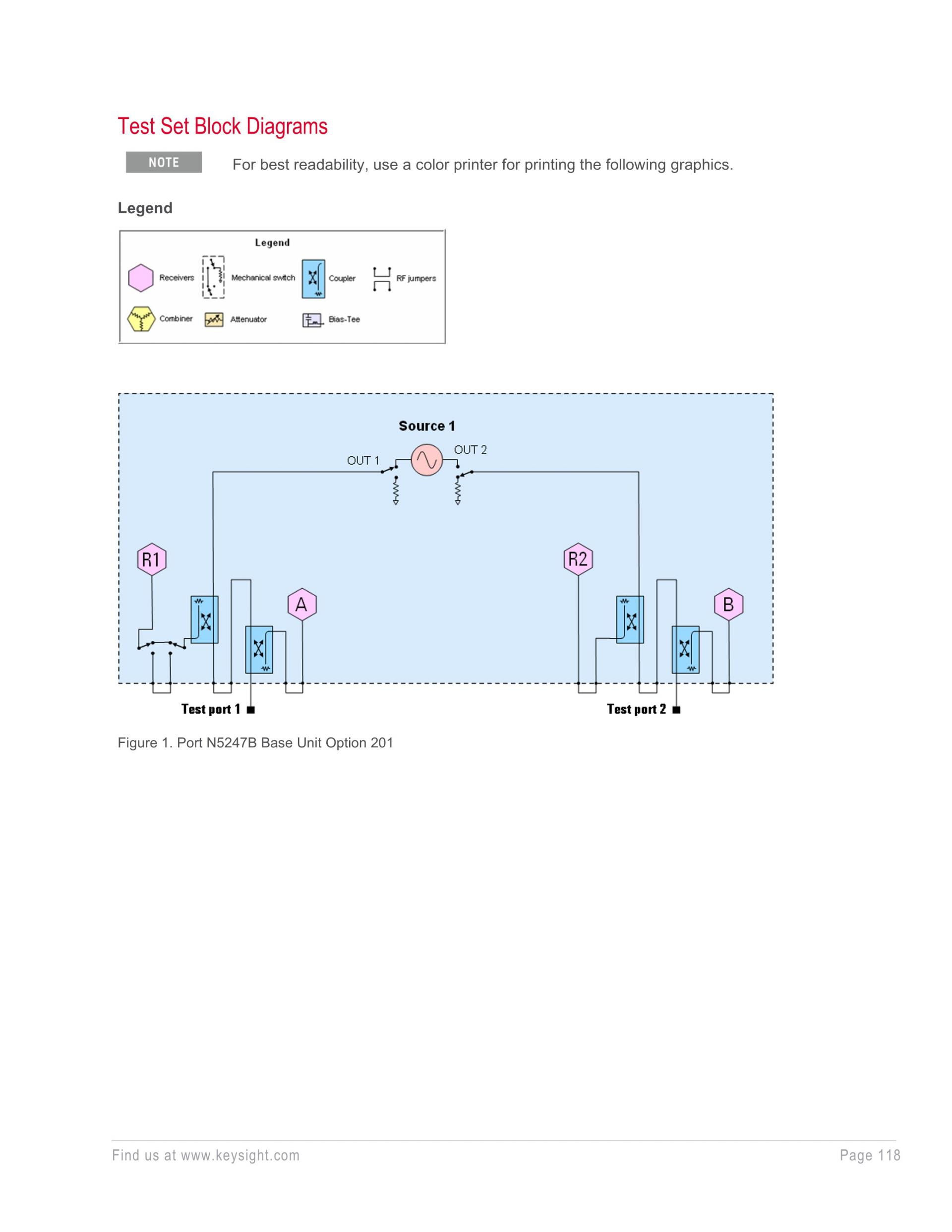 Test Set Block Diagrams

NOTE For best readability, use a color printer for printing the following graphics.

Legend

Legend

Receivers Mechanical switch Coupler RF jumpers

Combiner Attenuator Bias-Tee

Source 1

OUT 1 OUT 2

R1 A R2 B

Test port 1 Test port 2

Figure 1. Port N5247B Base Unit Option 201

Find us at www.keysight.com Page 118