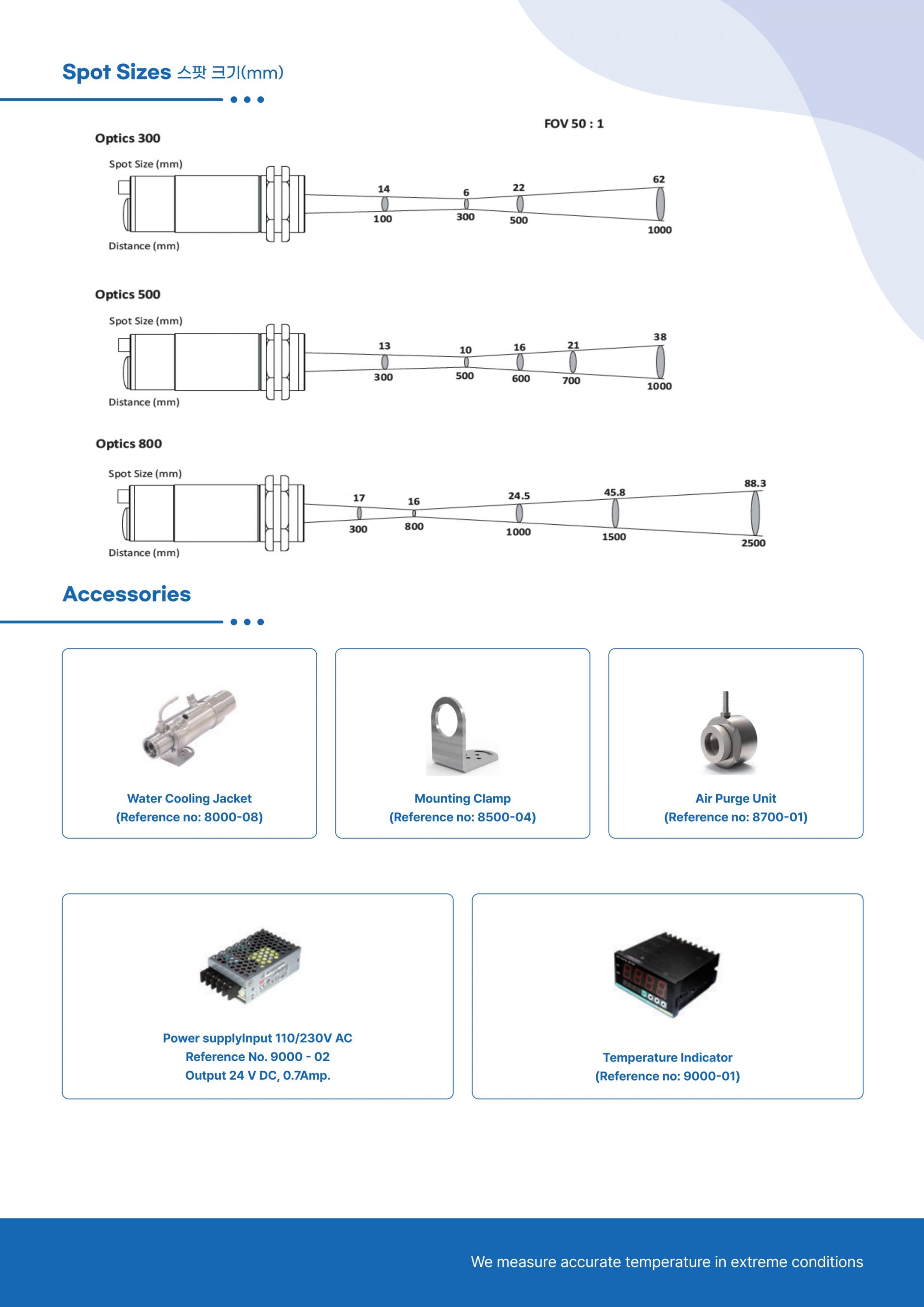 Spot Sizes 스팟 크기(mm)

FOV 50 : 1

Optics 300

Spot Size (mm)

14 6 22 62

100 300 500 1000

Distance (mm)

Optics 500

Spot Size (mm)

13 10 16 21 38

300 500 600 700 1000

Distance (mm)

Optics 800

Spot Size (mm)

17 16 24.5 45.8 88.3

300 800 1000 1500 2500

Distance (mm)

Accessories

Water Cooling Jacket
(Reference no: 8000-08)

Mounting Clamp
(Reference no: 8500-04)

Air Purge Unit
(Reference no: 8700-01)

Power supplyInput 110/230V AC
Reference No. 9000 - 02
Output 24 V DC, 0.7Amp.

Temperature Indicator
(Reference no: 9000-01)

We measure accurate temperature in extreme conditions