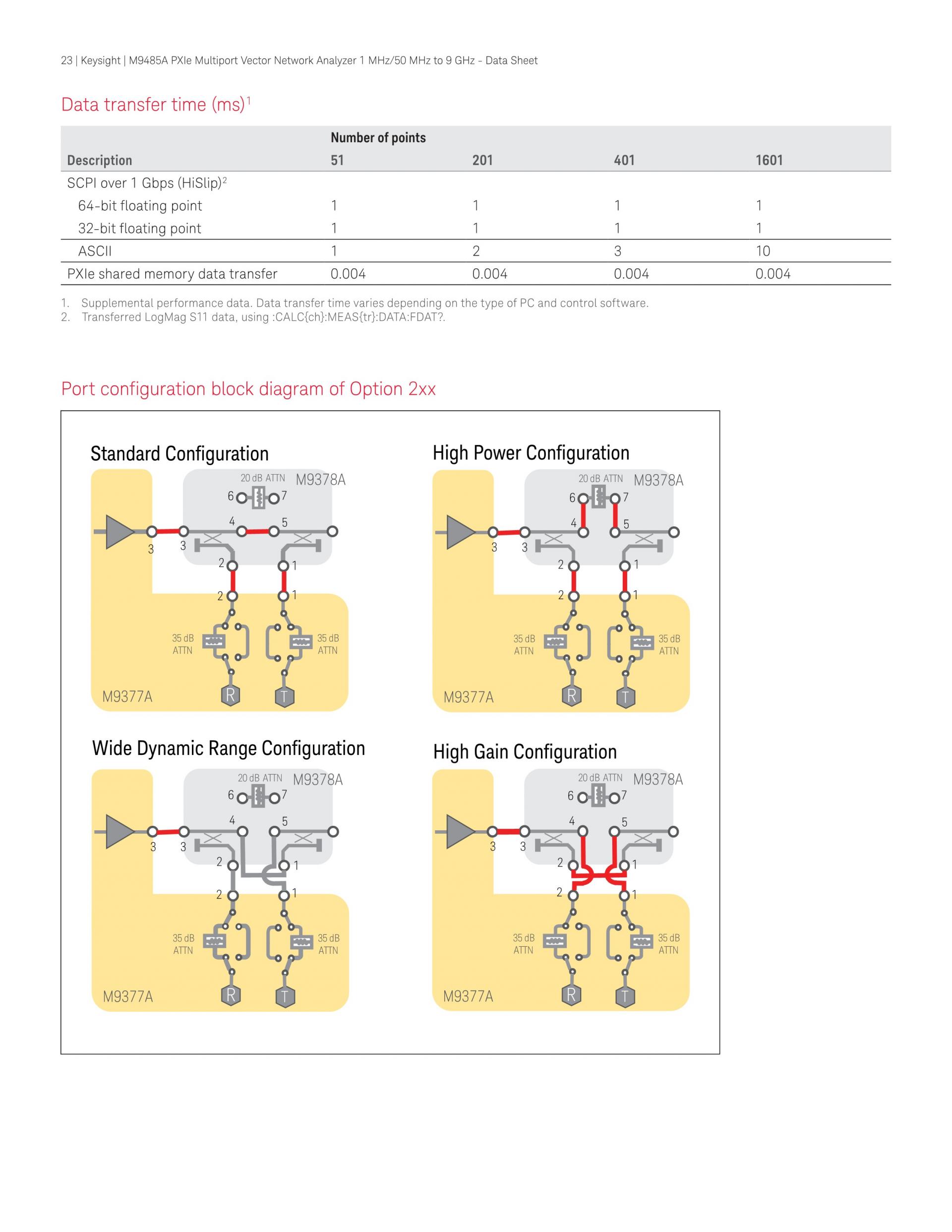 23 | Keysight | M9485A PXIe Multiport Vector Network Analyzer 1 MHz/50 MHz to 9 GHz - Data Sheet

Data transfer time (ms)$^1$

| Description | Number of points 51 | 201 | 401 | 1601 |
|---|---|---|---|---|
| SCPI over 1 Gbps (HiSlip)$^2$ | | | | |
| 64-bit floating point | 1 | 1 | 1 | 1 |
| 32-bit floating point | 1 | 1 | 1 | 1 |
| ASCII | 1 | 2 | 3 | 10 |
| PXIe shared memory data transfer | 0.004 | 0.004 | 0.004 | 0.004 |

1. Supplemental performance data. Data transfer time varies depending on the type of PC and control software.
2. Transferred LogMag S11 data, using :CALC{ch}:MEAS{tr}:DATA:FDAT?.

Port configuration block diagram of Option 2xx

Standard Configuration

20 dB ATTN M9378A 6 7 4 5 3 3 2 1 2 1 35 dB ATTN 35 dB ATTN M9377A R T

High Power Configuration

20 dB ATTN M9378A 6 7 4 5 3 3 2 1 2 1 35 dB ATTN 35 dB ATTN M9377A R T

Wide Dynamic Range Configuration

20 dB ATTN M9378A 6 7 4 5 3 3 2 1 2 1 35 dB ATTN 35 dB ATTN M9377A R T

High Gain Configuration

20 dB ATTN M9378A 6 7 4 5 3 3 2 1 2 1 35 dB ATTN 35 dB ATTN M9377A R T