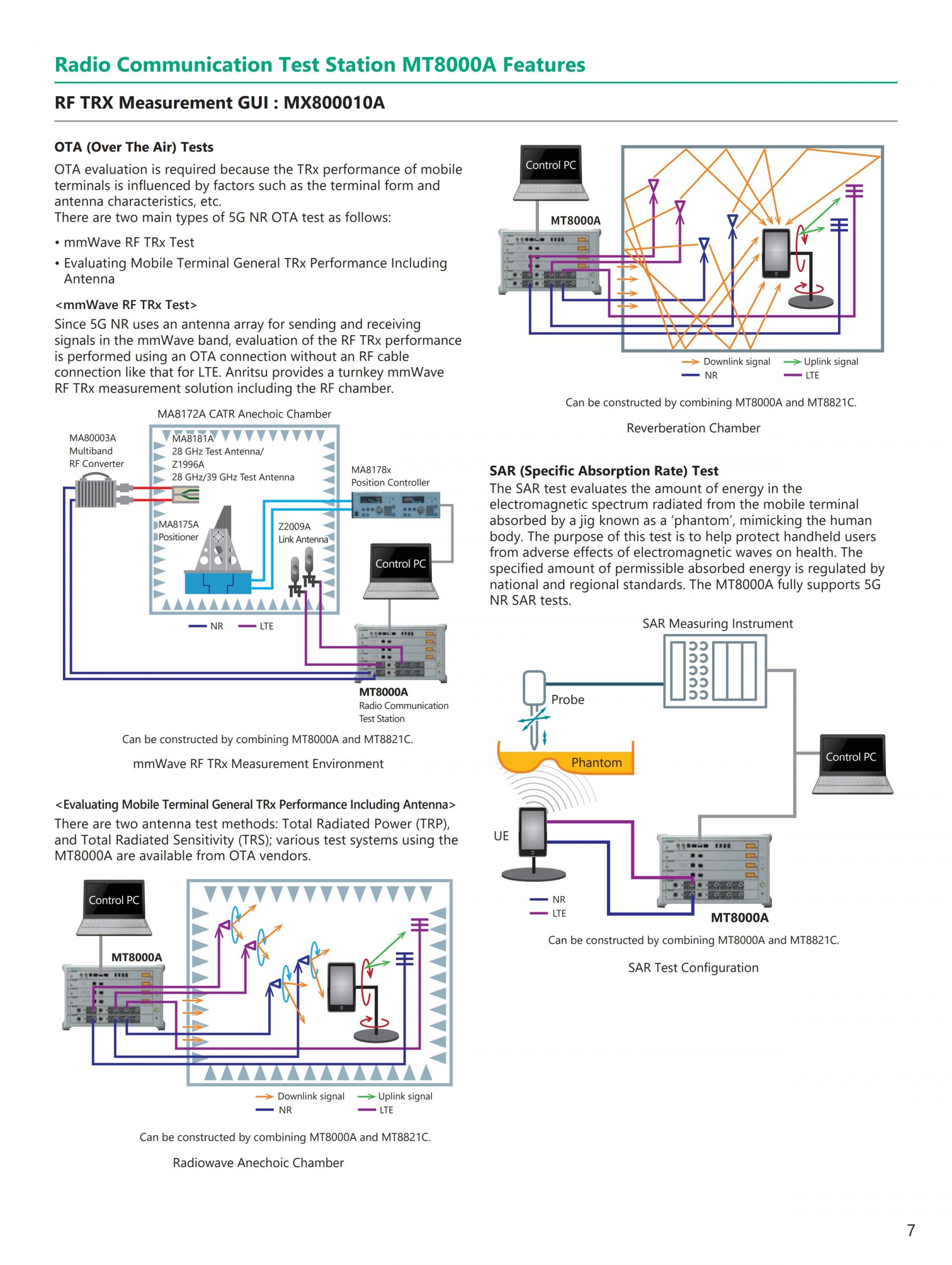 Radio Communication Test Station MT8000A Features

RF TRX Measurement GUI : MX800010A

OTA (Over The Air) Tests

OTA evaluation is required because the TRx performance of mobile terminals is influenced by factors such as the terminal form and antenna characteristics, etc.
There are two main types of 5G NR OTA test as follows:

• mmWave RF TRx Test
• Evaluating Mobile Terminal General TRx Performance Including Antenna

<mmWave RF TRx Test>
Since 5G NR uses an antenna array for sending and receiving signals in the mmWave band, evaluation of the RF TRx performance is performed using an OTA connection without an RF cable connection like that for LTE. Anritsu provides a turnkey mmWave RF TRx measurement solution including the RF chamber.

MA8172A CATR Anechoic Chamber
MA80003A Multiband RF Converter
MA8181A 28 GHz Test Antenna/ Z1996A 28 GHz/39 GHz Test Antenna
MA8178x Position Controller
MA8175A Positioner
Z2009A Link Antenna
Control PC
NR LTE
MT8000A Radio Communication Test Station

Can be constructed by combining MT8000A and MT8821C.

mmWave RF TRx Measurement Environment

<Evaluating Mobile Terminal General TRx Performance Including Antenna>
There are two antenna test methods: Total Radiated Power (TRP), and Total Radiated Sensitivity (TRS); various test systems using the MT8000A are available from OTA vendors.

Control PC
MT8000A
Downlink signal Uplink signal
NR LTE

Can be constructed by combining MT8000A and MT8821C.

Radiowave Anechoic Chamber

Control PC
MT8000A
Downlink signal Uplink signal
NR LTE

Can be constructed by combining MT8000A and MT8821C.

Reverberation Chamber

SAR (Specific Absorption Rate) Test
The SAR test evaluates the amount of energy in the electromagnetic spectrum radiated from the mobile terminal absorbed by a jig known as a 'phantom', mimicking the human body. The purpose of this test is to help protect handheld users from adverse effects of electromagnetic waves on health. The specified amount of permissible absorbed energy is regulated by national and regional standards. The MT8000A fully supports 5G NR SAR tests.

SAR Measuring Instrument
Probe
Phantom
Control PC
UE
NR LTE
MT8000A

Can be constructed by combining MT8000A and MT8821C.

SAR Test Configuration

7