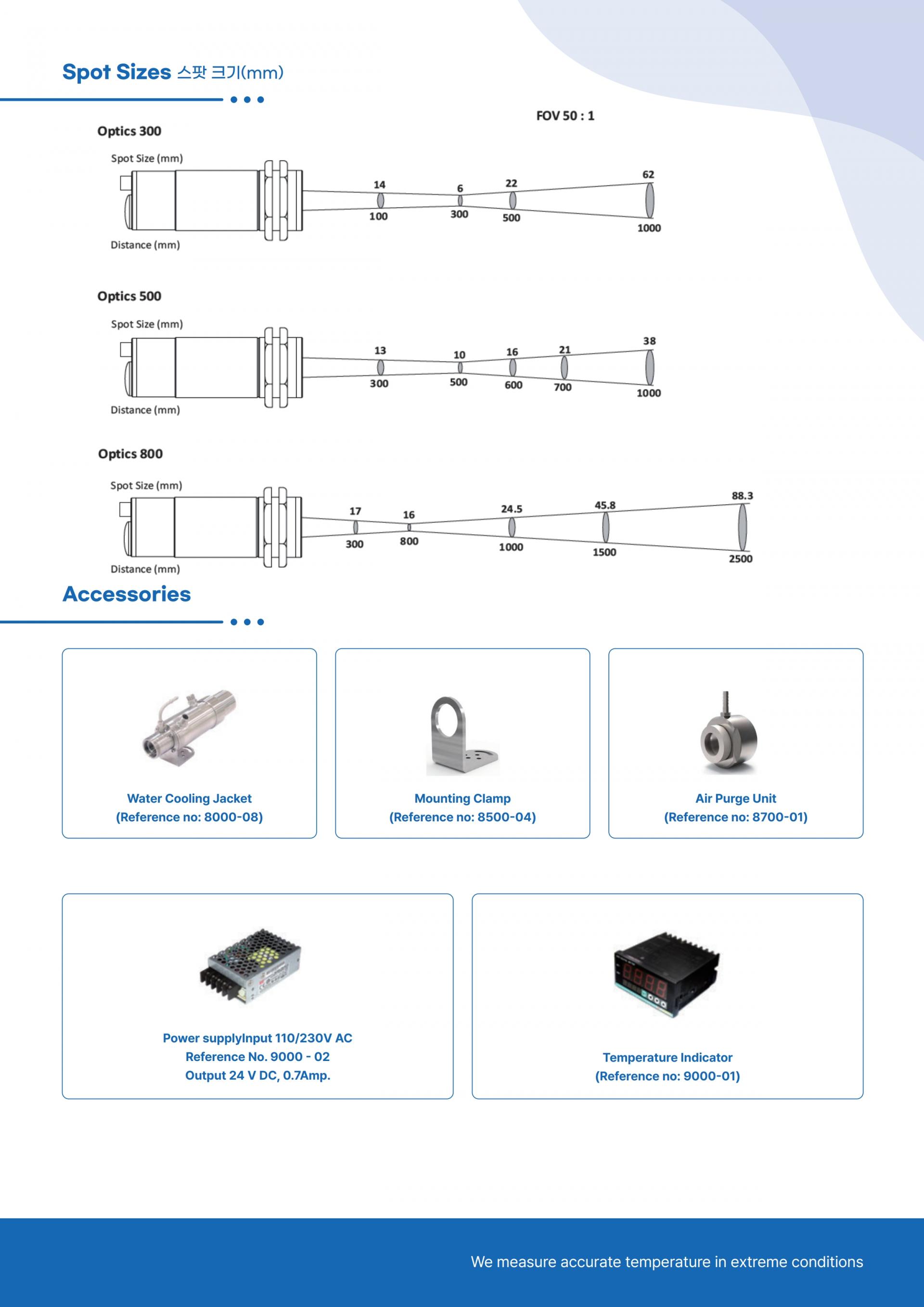 Spot Sizes 스팟 크기(mm)

FOV 50 : 1

Optics 300

Spot Size (mm)

14 6 22 62

100 300 500 1000

Distance (mm)

Optics 500

Spot Size (mm)

13 10 16 21 38

300 500 600 700 1000

Distance (mm)

Optics 800

Spot Size (mm)

17 16 24.5 45.8 88.3

300 800 1000 1500 2500

Distance (mm)

Accessories

Water Cooling Jacket
(Reference no: 8000-08)

Mounting Clamp
(Reference no: 8500-04)

Air Purge Unit
(Reference no: 8700-01)

Power supplyInput 110/230V AC
Reference No. 9000 - 02
Output 24 V DC, 0.7Amp.

Temperature Indicator
(Reference no: 9000-01)

We measure accurate temperature in extreme conditions