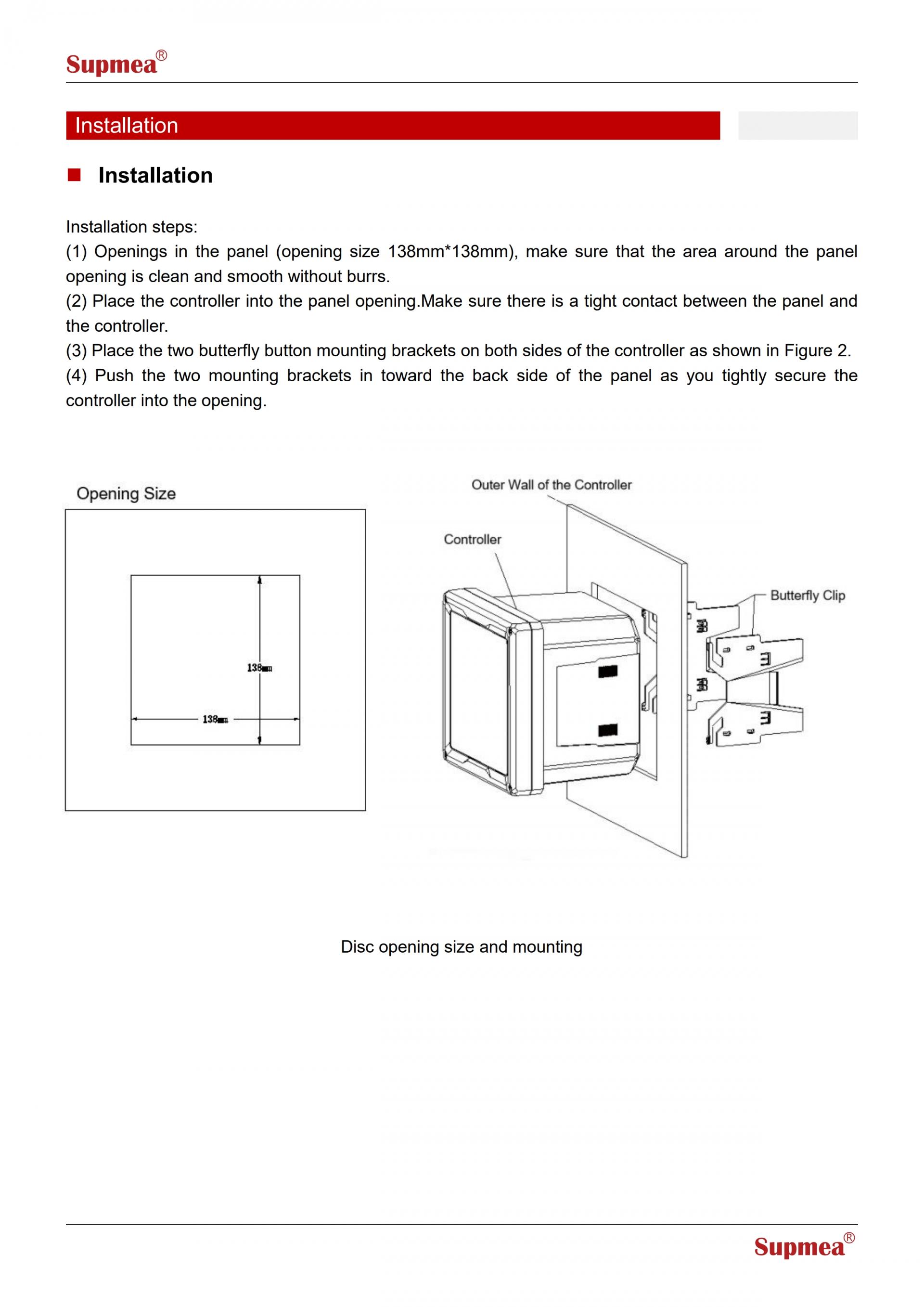 Supmea®

Installation

Installation

Installation steps:
(1) Openings in the panel (opening size 138mm*138mm), make sure that the area around the panel opening is clean and smooth without burrs.
(2) Place the controller into the panel opening.Make sure there is a tight contact between the panel and the controller.
(3) Place the two butterfly button mounting brackets on both sides of the controller as shown in Figure 2.
(4) Push the two mounting brackets in toward the back side of the panel as you tightly secure the controller into the opening.

Opening Size

138mm

138mm

Outer Wall of the Controller

Controller

Butterfly Clip

Disc opening size and mounting

Supmea®