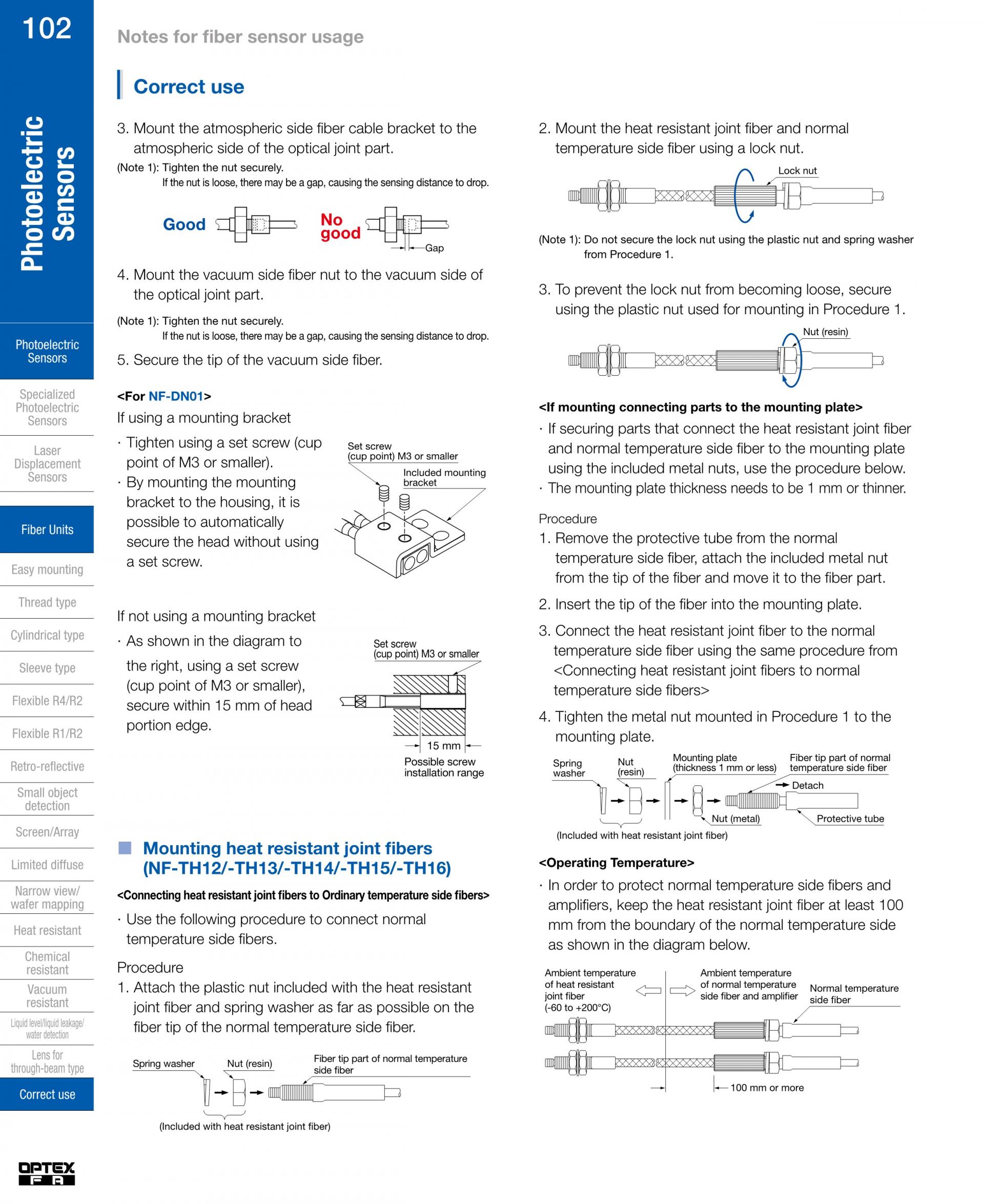 102

Photoelectric Sensors

Photoelectric Sensors

Specialized Photoelectric Sensors

Laser Displacement Sensors

Fiber Units

Easy mounting

Thread type

Cylindrical type

Sleeve type

Flexible R4/R2

Flexible R1/R2

Retro-reflective

Small object detection

Screen/Array

Limited diffuse

Narrow view/ wafer mapping

Heat resistant

Chemical resistant

Vacuum resistant

Liquid level/liquid leakage/ water detection

Lens for through-beam type

Correct use

OPTEX FA

Notes for fiber sensor usage

Correct use

3. Mount the atmospheric side fiber cable bracket to the atmospheric side of the optical joint part.

(Note 1): Tighten the nut securely.
If the nut is loose, there may be a gap, causing the sensing distance to drop.

Good

No good

Gap

4. Mount the vacuum side fiber nut to the vacuum side of the optical joint part.

(Note 1): Tighten the nut securely.
If the nut is loose, there may be a gap, causing the sensing distance to drop.

5. Secure the tip of the vacuum side fiber.

<For NF-DN01>

If using a mounting bracket

· Tighten using a set screw (cup point of M3 or smaller).
· By mounting the mounting bracket to the housing, it is possible to automatically secure the head without using a set screw.

Set screw (cup point) M3 or smaller

Included mounting bracket

If not using a mounting bracket

· As shown in the diagram to the right, using a set screw (cup point of M3 or smaller), secure within 15 mm of head portion edge.

Set screw (cup point) M3 or smaller

15 mm

Possible screw installation range

Mounting heat resistant joint fibers (NF-TH12/-TH13/-TH14/-TH15/-TH16)

<Connecting heat resistant joint fibers to Ordinary temperature side fibers>

· Use the following procedure to connect normal temperature side fibers.

Procedure

1. Attach the plastic nut included with the heat resistant joint fiber and spring washer as far as possible on the fiber tip of the normal temperature side fiber.

Spring washer

Nut (resin)

Fiber tip part of normal temperature side fiber

(Included with heat resistant joint fiber)

2. Mount the heat resistant joint fiber and normal temperature side fiber using a lock nut.

Lock nut

(Note 1): Do not secure the lock nut using the plastic nut and spring washer from Procedure 1.

3. To prevent the lock nut from becoming loose, secure using the plastic nut used for mounting in Procedure 1.

Nut (resin)

<If mounting connecting parts to the mounting plate>

· If securing parts that connect the heat resistant joint fiber and normal temperature side fiber to the mounting plate using the included metal nuts, use the procedure below.
· The mounting plate thickness needs to be 1 mm or thinner.

Procedure

1. Remove the protective tube from the normal temperature side fiber, attach the included metal nut from the tip of the fiber and move it to the fiber part.

2. Insert the tip of the fiber into the mounting plate.

3. Connect the heat resistant joint fiber to the normal temperature side fiber using the same procedure from <Connecting heat resistant joint fibers to normal temperature side fibers>

4. Tighten the metal nut mounted in Procedure 1 to the mounting plate.

Spring washer

Nut (resin)

Mounting plate (thickness 1 mm or less)

Fiber tip part of normal temperature side fiber

Detach

Nut (metal)

Protective tube

(Included with heat resistant joint fiber)

<Operating Temperature>

· In order to protect normal temperature side fibers and amplifiers, keep the heat resistant joint fiber at least 100 mm from the boundary of the normal temperature side as shown in the diagram below.

Ambient temperature of heat resistant joint fiber (-60 to +200°C)

Ambient temperature of normal temperature side fiber and amplifier

Normal temperature side fiber

100 mm or more