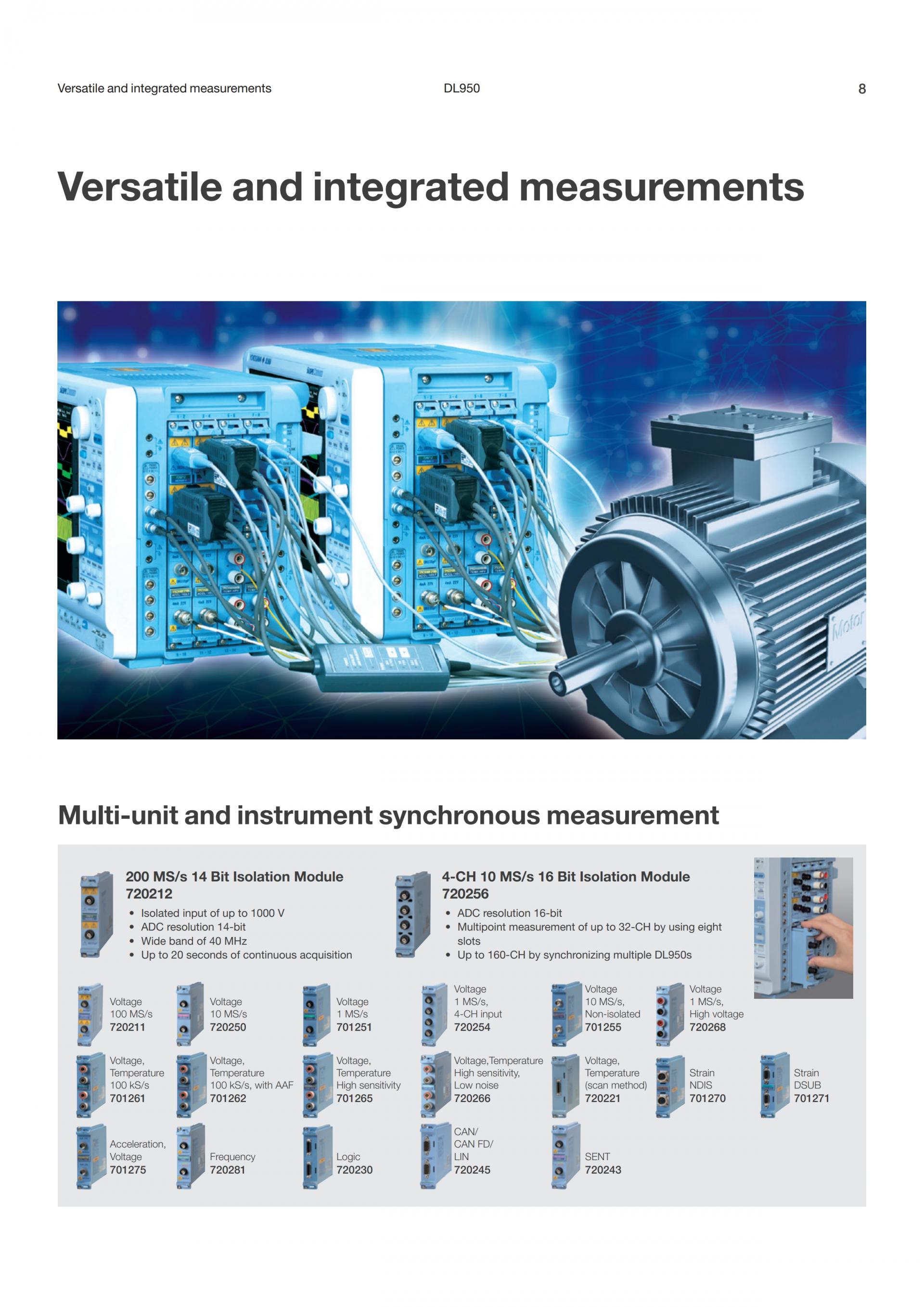 Versatile and integrated measurements DL950 8

Versatile and integrated measurements

Motor

Multi-unit and instrument synchronous measurement

200 MS/s 14 Bit Isolation Module
720212
• Isolated input of up to 1000 V
• ADC resolution 14-bit
• Wide band of 40 MHz
• Up to 20 seconds of continuous acquisition

4-CH 10 MS/s 16 Bit Isolation Module
720256
• ADC resolution 16-bit
• Multipoint measurement of up to 32-CH by using eight slots
• Up to 160-CH by synchronizing multiple DL950s

Voltage
100 MS/s
720211

Voltage
10 MS/s
720250

Voltage
1 MS/s
701251

Voltage
1 MS/s,
4-CH input
720254

Voltage
10 MS/s,
Non-isolated
701255

Voltage
1 MS/s,
High voltage
720268

Voltage,
Temperature
100 kS/s
701261

Voltage,
Temperature
100 kS/s, with AAF
701262

Voltage,
Temperature
High sensitivity
701265

Voltage,Temperature
High sensitivity,
Low noise
720266

Voltage,
Temperature
(scan method)
720221

Strain
NDIS
701270

Strain
DSUB
701271

Acceleration,
Voltage
701275

Frequency
720281

Logic
720230

CAN/
CAN FD/
LIN
720245

SENT
720243