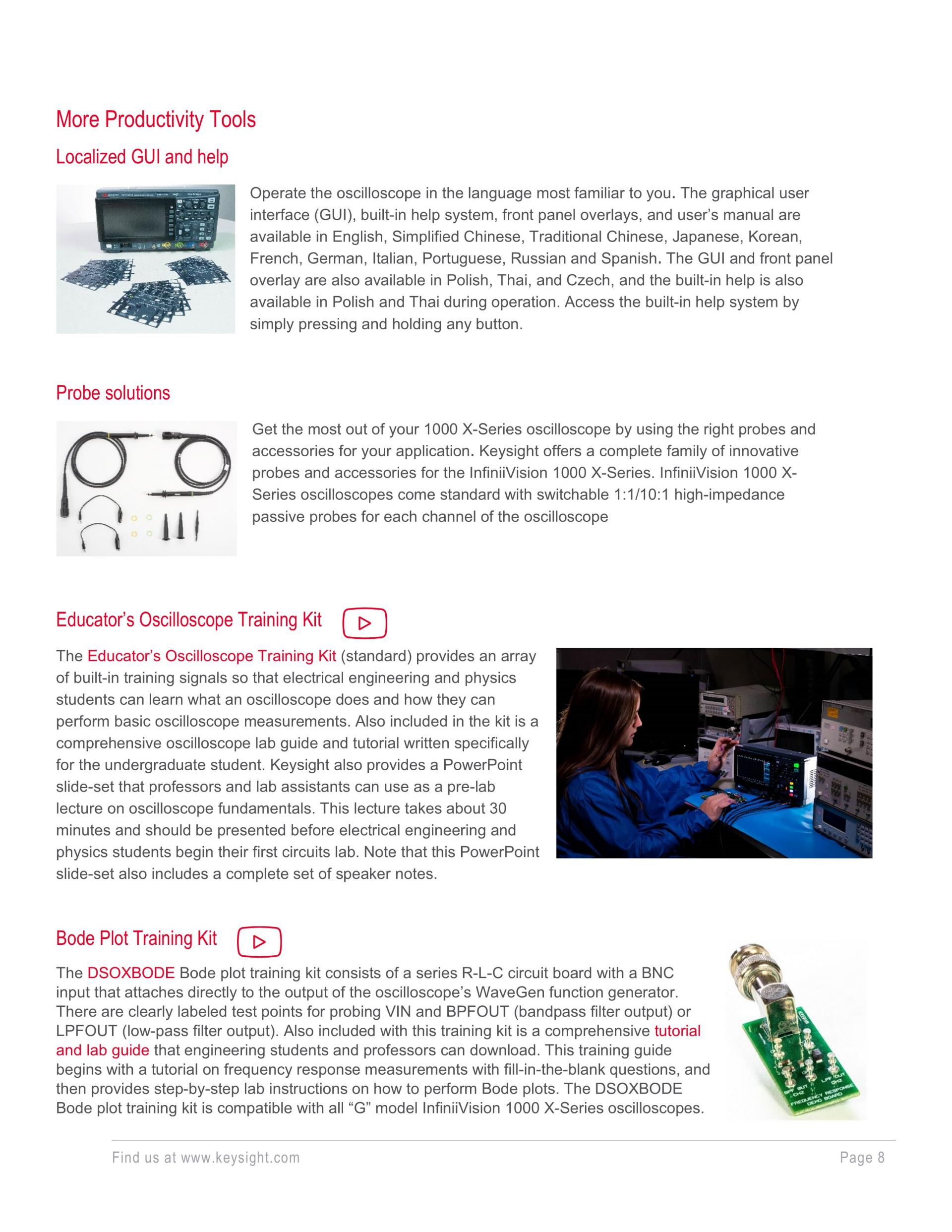 More Productivity Tools

Localized GUI and help

Operate the oscilloscope in the language most familiar to you. The graphical user interface (GUI), built-in help system, front panel overlays, and user's manual are available in English, Simplified Chinese, Traditional Chinese, Japanese, Korean, French, German, Italian, Portuguese, Russian and Spanish. The GUI and front panel overlay are also available in Polish, Thai, and Czech, and the built-in help is also available in Polish and Thai during operation. Access the built-in help system by simply pressing and holding any button.

Probe solutions

Get the most out of your 1000 X-Series oscilloscope by using the right probes and accessories for your application. Keysight offers a complete family of innovative probes and accessories for the InfiniiVision 1000 X-Series. InfiniiVision 1000 X-Series oscilloscopes come standard with switchable 1:1/10:1 high-impedance passive probes for each channel of the oscilloscope

Educator's Oscilloscope Training Kit

The Educator's Oscilloscope Training Kit (standard) provides an array of built-in training signals so that electrical engineering and physics students can learn what an oscilloscope does and how they can perform basic oscilloscope measurements. Also included in the kit is a comprehensive oscilloscope lab guide and tutorial written specifically for the undergraduate student. Keysight also provides a PowerPoint slide-set that professors and lab assistants can use as a pre-lab lecture on oscilloscope fundamentals. This lecture takes about 30 minutes and should be presented before electrical engineering and physics students begin their first circuits lab. Note that this PowerPoint slide-set also includes a complete set of speaker notes.

Bode Plot Training Kit

The DSOXBODE Bode plot training kit consists of a series R-L-C circuit board with a BNC input that attaches directly to the output of the oscilloscope's WaveGen function generator. There are clearly labeled test points for probing VIN and BPFOUT (bandpass filter output) or LPFOUT (low-pass filter output). Also included with this training kit is a comprehensive tutorial and lab guide that engineering students and professors can download. This training guide begins with a tutorial on frequency response measurements with fill-in-the-blank questions, and then provides step-by-step lab instructions on how to perform Bode plots. The DSOXBODE Bode plot training kit is compatible with all "G" model InfiniiVision 1000 X-Series oscilloscopes.

BPF OUT CH2 LPF OUT CH2 FREQUENCY RESPONSE DEMO BOARD

Find us at www.keysight.com Page 8