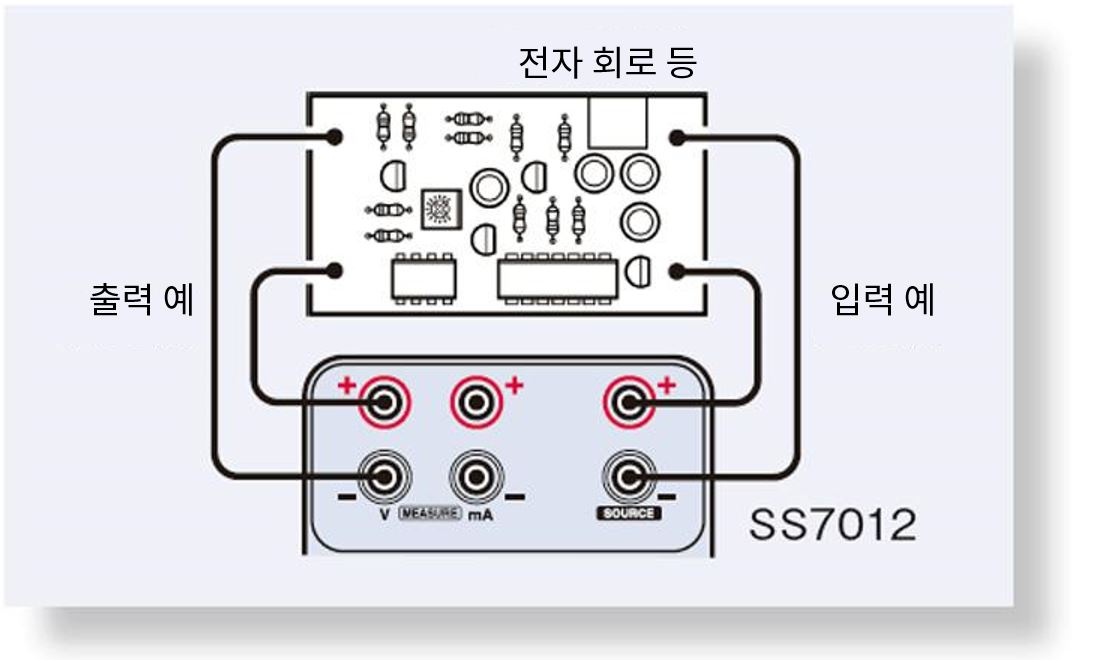 전자 회로 등

출력 예

입력 예

+ + +

− − −

V MEASURE mA

SOURCE

SS7012