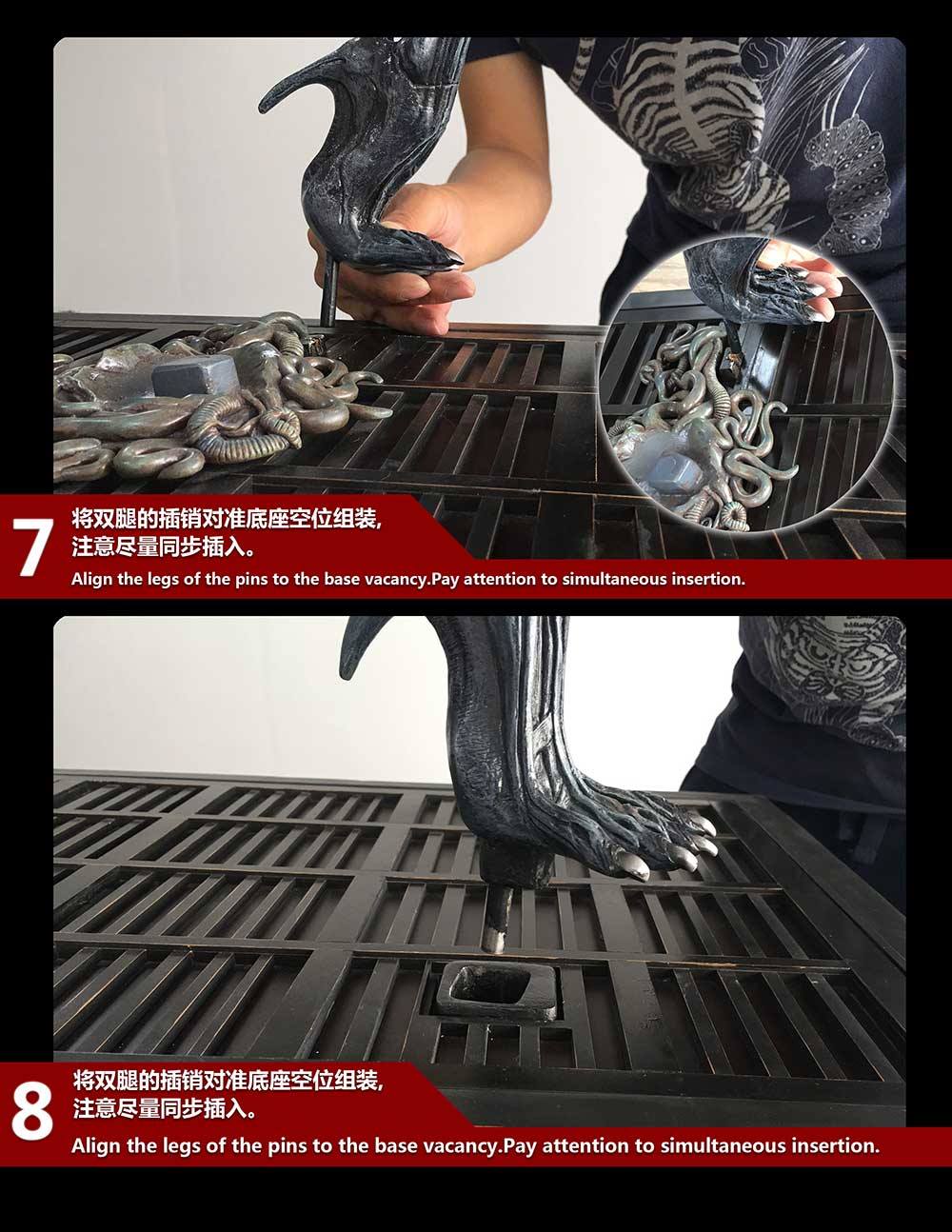 7
将双腿的插销对准底座空位组装,
注意尽量同步插入。
Align the legs of the pins to the base vacancy.Pay attention to simultaneous insertion.

8
将双腿的插销对准底座空位组装,
注意尽量同步插入。
Align the legs of the pins to the base vacancy.Pay attention to simultaneous insertion.