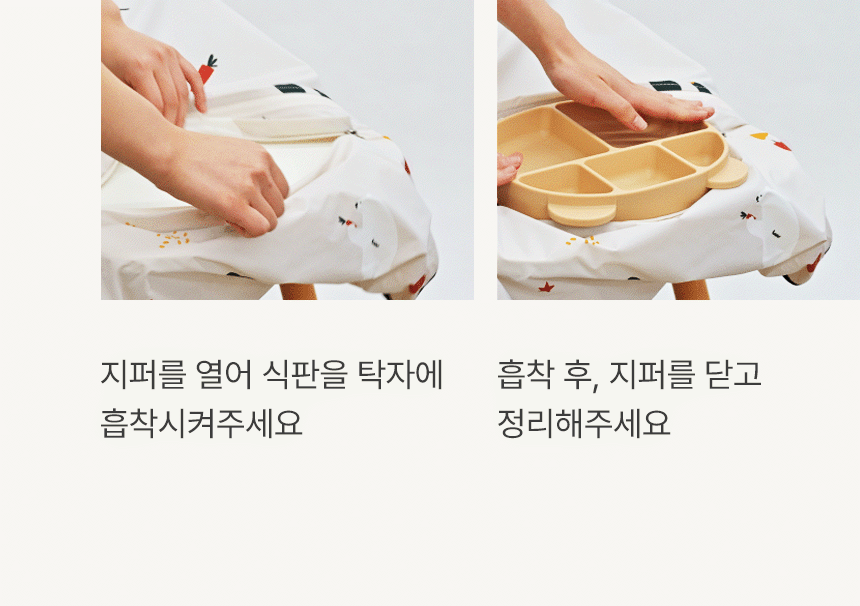 지퍼를 열어 식판을 탁자에
흡착시켜주세요

흡착 후, 지퍼를 닫고
정리해주세요