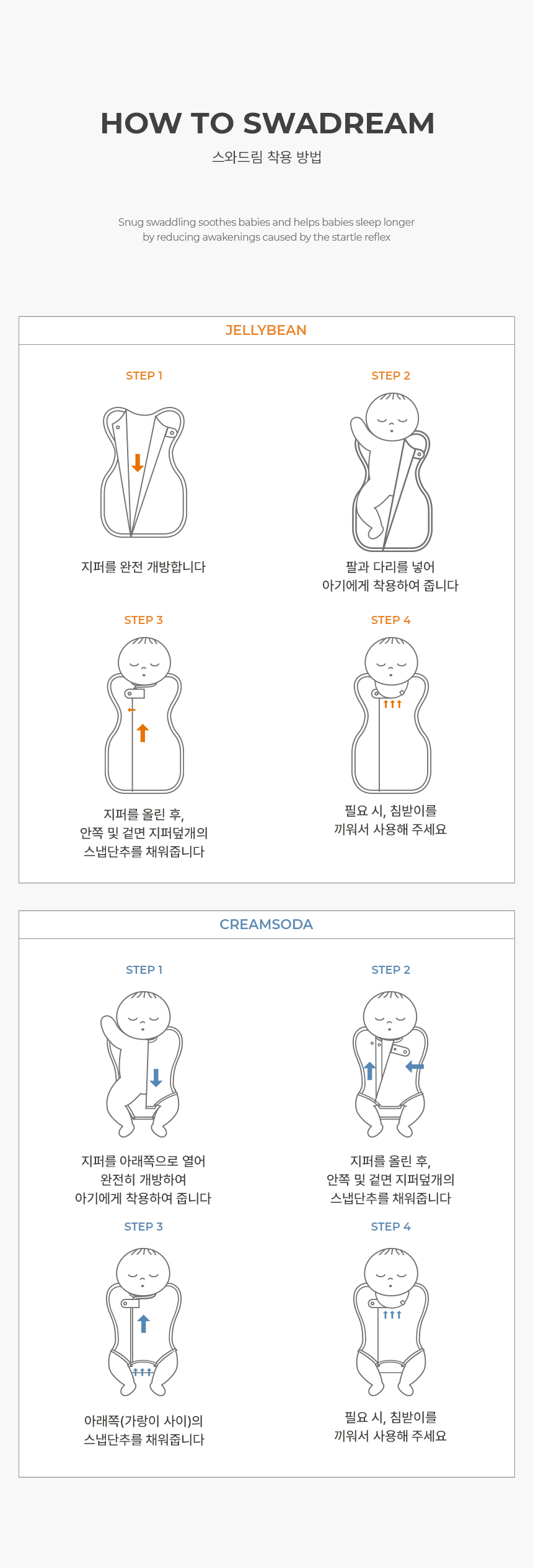 HOW TO SWADREAM

스와드림 착용 방법

Snug swaddling soothes babies and helps babies sleep longer by reducing awakenings caused by the startle reflex

JELLYBEAN

STEP 1

지퍼를 완전 개방합니다

STEP 2

팔과 다리를 넣어 아기에게 착용하여 줍니다

STEP 3

지퍼를 올린 후, 안쪽 및 겉면 지퍼덮개의 스냅단추를 채워줍니다

STEP 4

필요 시, 침받이를 끼워서 사용해 주세요

CREAMSODA

STEP 1

지퍼를 아래쪽으로 열어 완전히 개방하여 아기에게 착용하여 줍니다

STEP 2

지퍼를 올린 후, 안쪽 및 겉면 지퍼덮개의 스냅단추를 채워줍니다

STEP 3

아래쪽(가랑이 사이)의 스냅단추를 채워줍니다

STEP 4

필요 시, 침받이를 끼워서 사용해 주세요