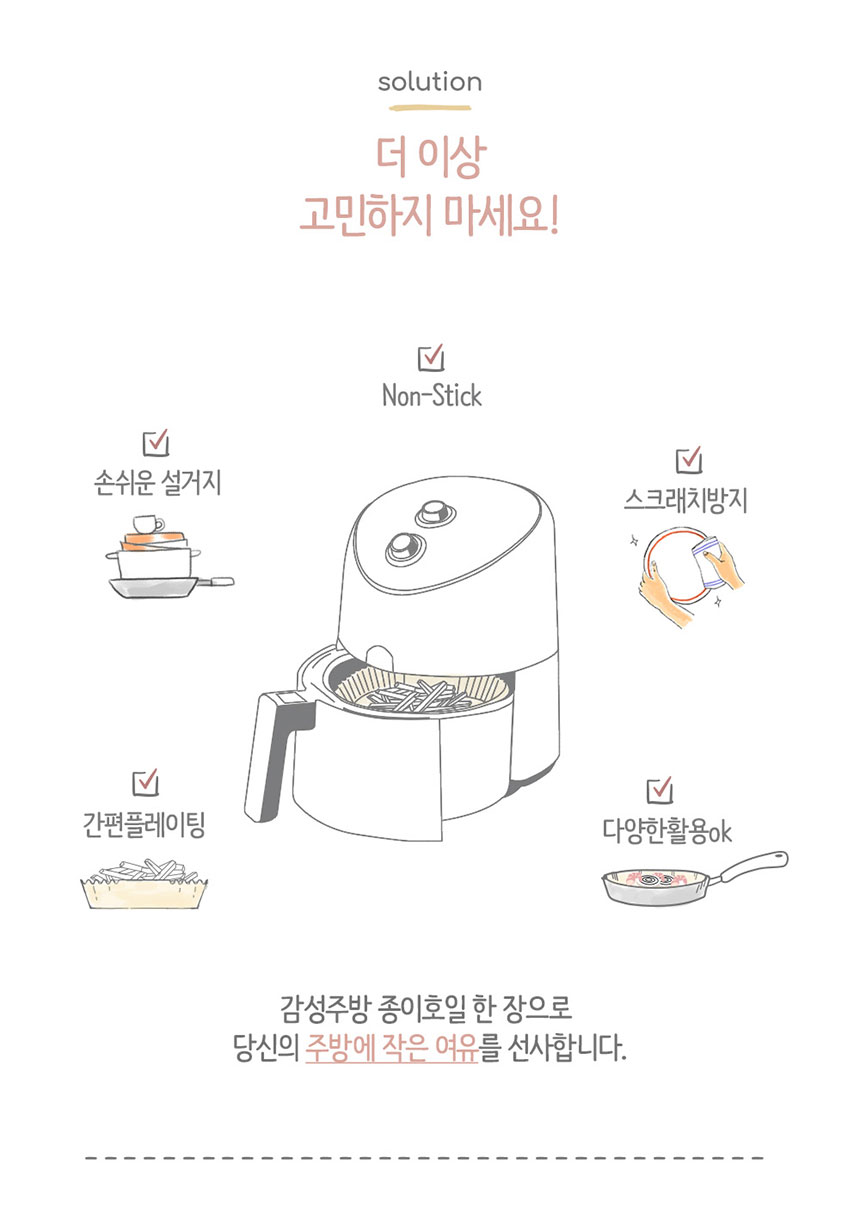 solution

더 이상
고민하지 마세요!

Non-Stick

손쉬운 설거지

스크래치방지

간편플레이팅

다양한활용ok

감성주방 종이호일 한 장으로
당신의 주방에 작은 여유를 선사합니다.