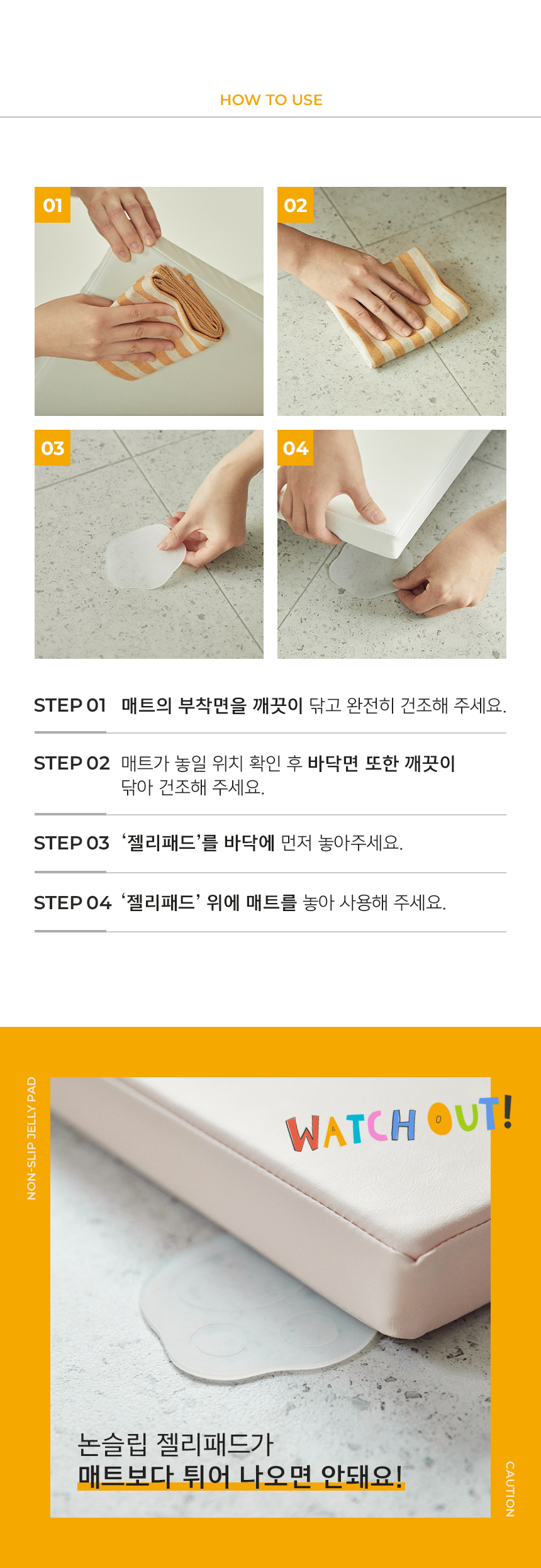 HOW TO USE

01

02

03

04

STEP 01 매트의 부착면을 깨끗이 닦고 완전히 건조해 주세요.

STEP 02 매트가 놓일 위치 확인 후 바닥면 또한 깨끗이 닦아 건조해 주세요.

STEP 03 '젤리패드'를 바닥에 먼저 놓아주세요.

STEP 04 '젤리패드' 위에 매트를 놓아 사용해 주세요.

NON-SLIP JELLY PAD

WATCH OUT!

논슬립 젤리패드가
매트보다 튀어 나오면 안돼요!

CAUTION