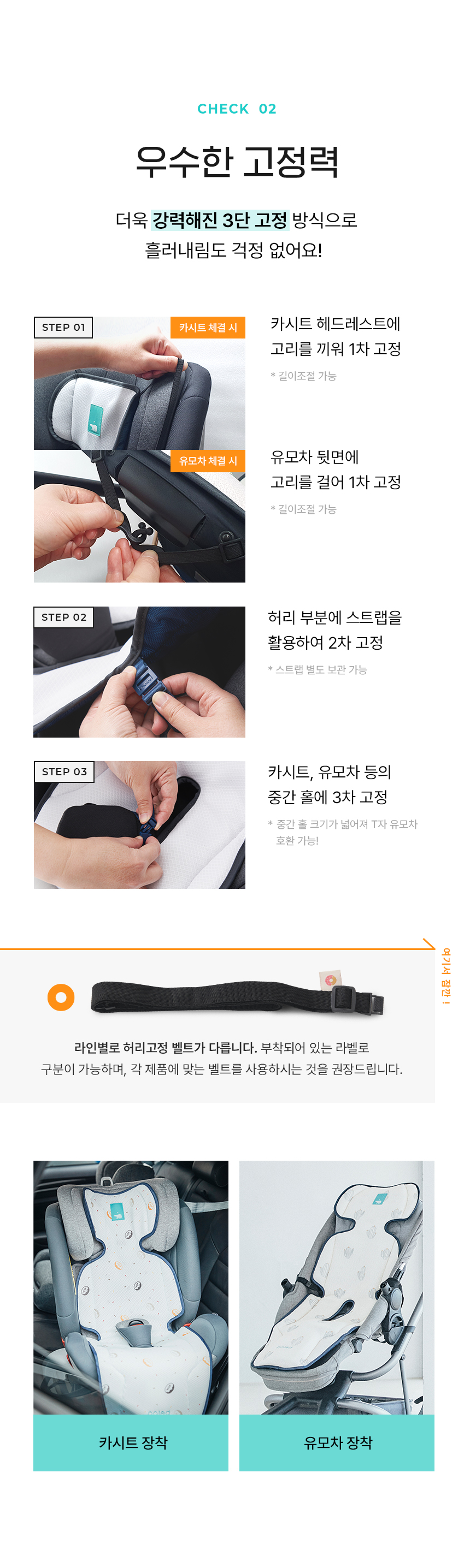 CHECK 02

우수한 고정력

더욱 강력해진 3단 고정 방식으로
흘러내림도 걱정 없어요!

STEP 01

카시트 체결 시

카시트 헤드레스트에
고리를 끼워 1차 고정

* 길이조절 가능

유모차 체결 시

유모차 뒷면에
고리를 걸어 1차 고정

* 길이조절 가능

STEP 02

허리 부분에 스트랩을
활용하여 2차 고정

* 스트랩 별도 보관 가능

STEP 03

카시트, 유모차 등의
중간 홀에 3차 고정

* 중간 홀 크기가 넓어져 T자 유모차 호환 가능!

여기서 잠깐 !

라인별로 허리고정 벨트가 다릅니다. 부착되어 있는 라벨로
구분이 가능하며, 각 제품에 맞는 벨트를 사용하시는 것을 권장드립니다.

카시트 장착

유모차 장착