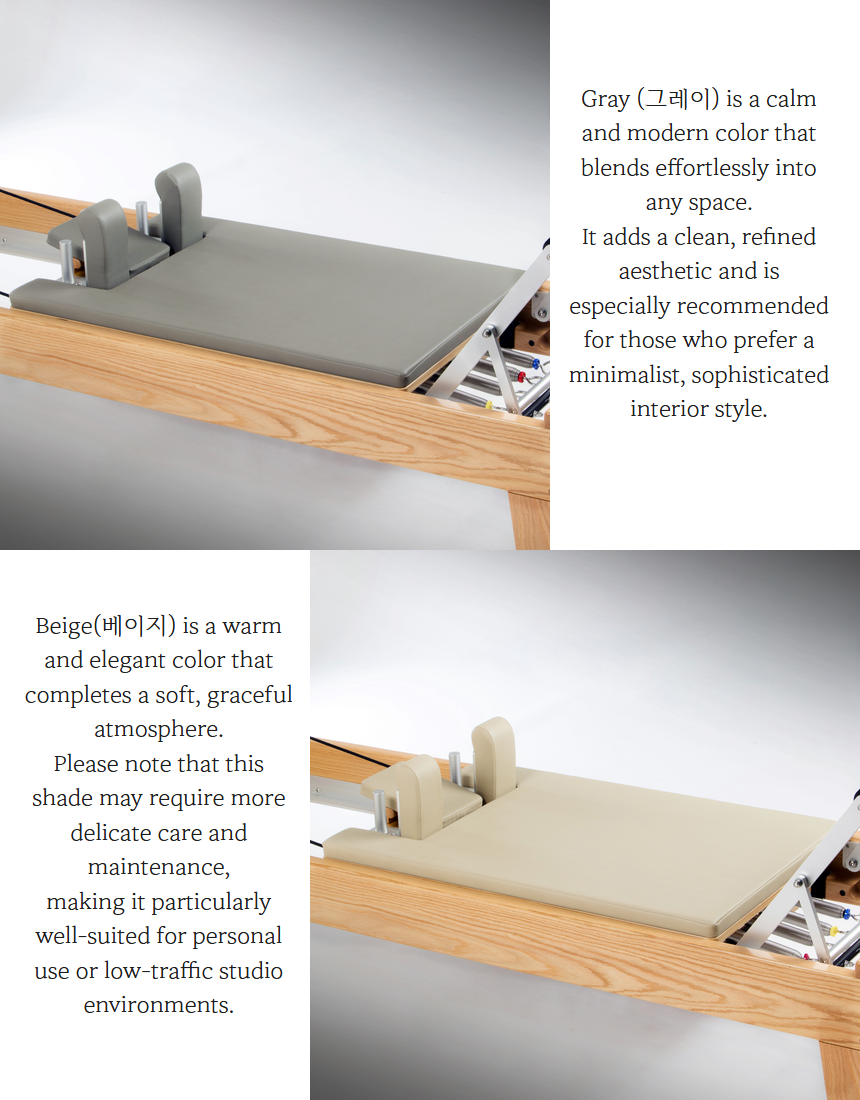 Gray (그레이) is a calm and modern color that blends effortlessly into any space.
It adds a clean, refined aesthetic and is especially recommended for those who prefer a minimalist, sophisticated interior style.

Beige(베이지) is a warm and elegant color that completes a soft, graceful atmosphere.
Please note that this shade may require more delicate care and maintenance,
making it particularly well-suited for personal use or low-traffic studio environments.