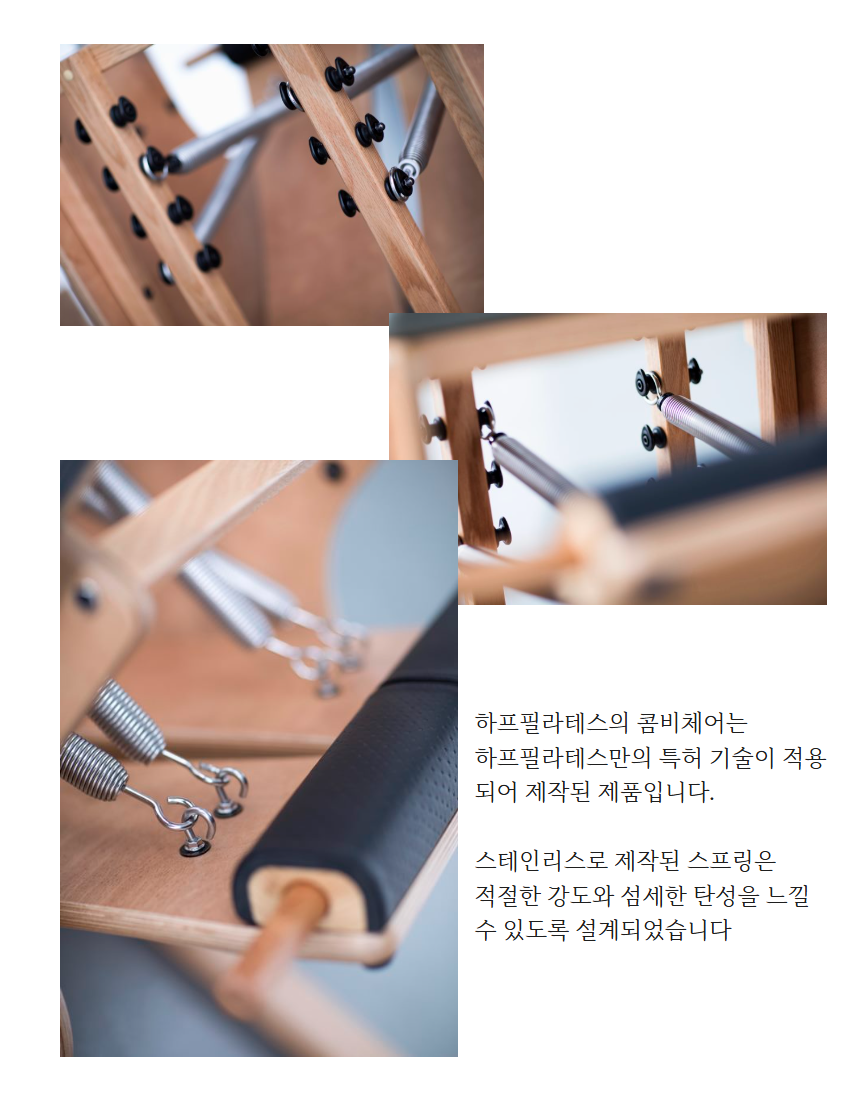 하프필라테스의 콤비체어는 하프필라테스만의 특허 기술이 적용되어 제작된 제품입니다.

스테인리스로 제작된 스프링은 적절한 강도와 섬세한 탄성을 느낄 수 있도록 설계되었습니다