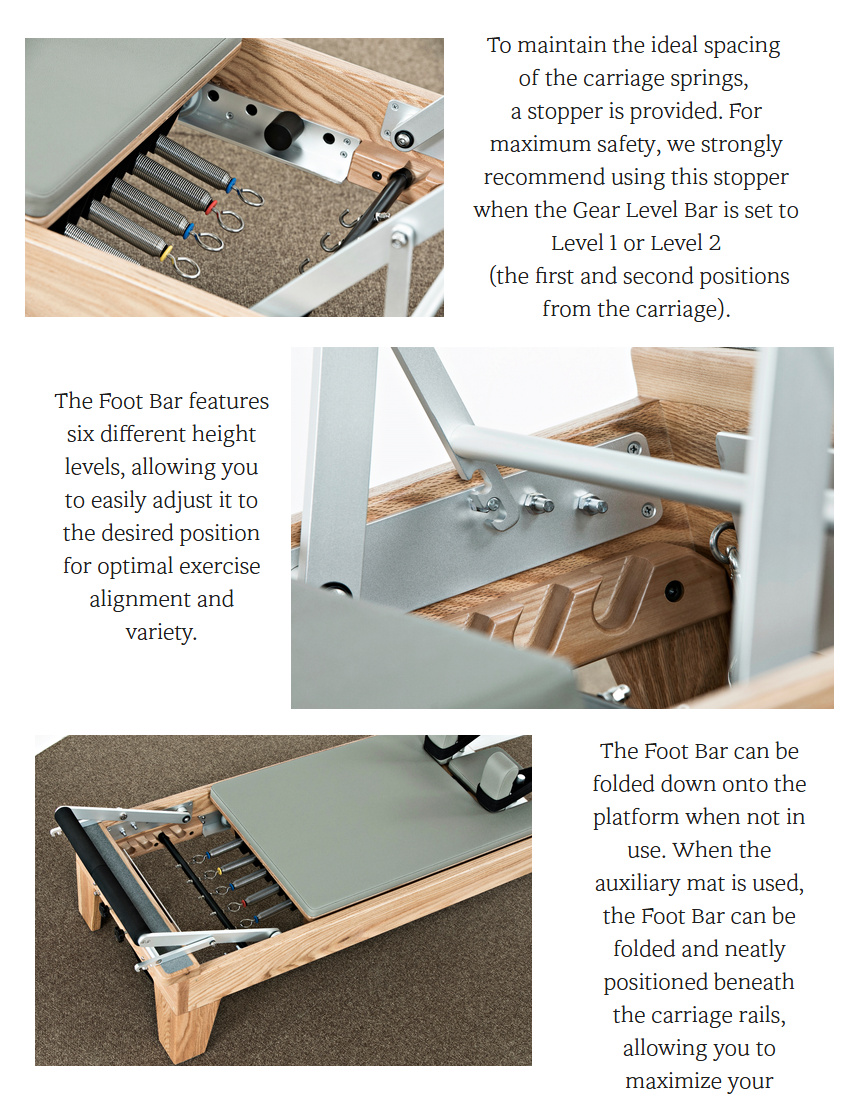 To maintain the ideal spacing of the carriage springs, a stopper is provided. For maximum safety, we strongly recommend using this stopper when the Gear Level Bar is set to Level 1 or Level 2 (the first and second positions from the carriage).

The Foot Bar features six different height levels, allowing you to easily adjust it to the desired position for optimal exercise alignment and variety.

The Foot Bar can be folded down onto the platform when not in use. When the auxiliary mat is used, the Foot Bar can be folded and neatly positioned beneath the carriage rails, allowing you to maximize your