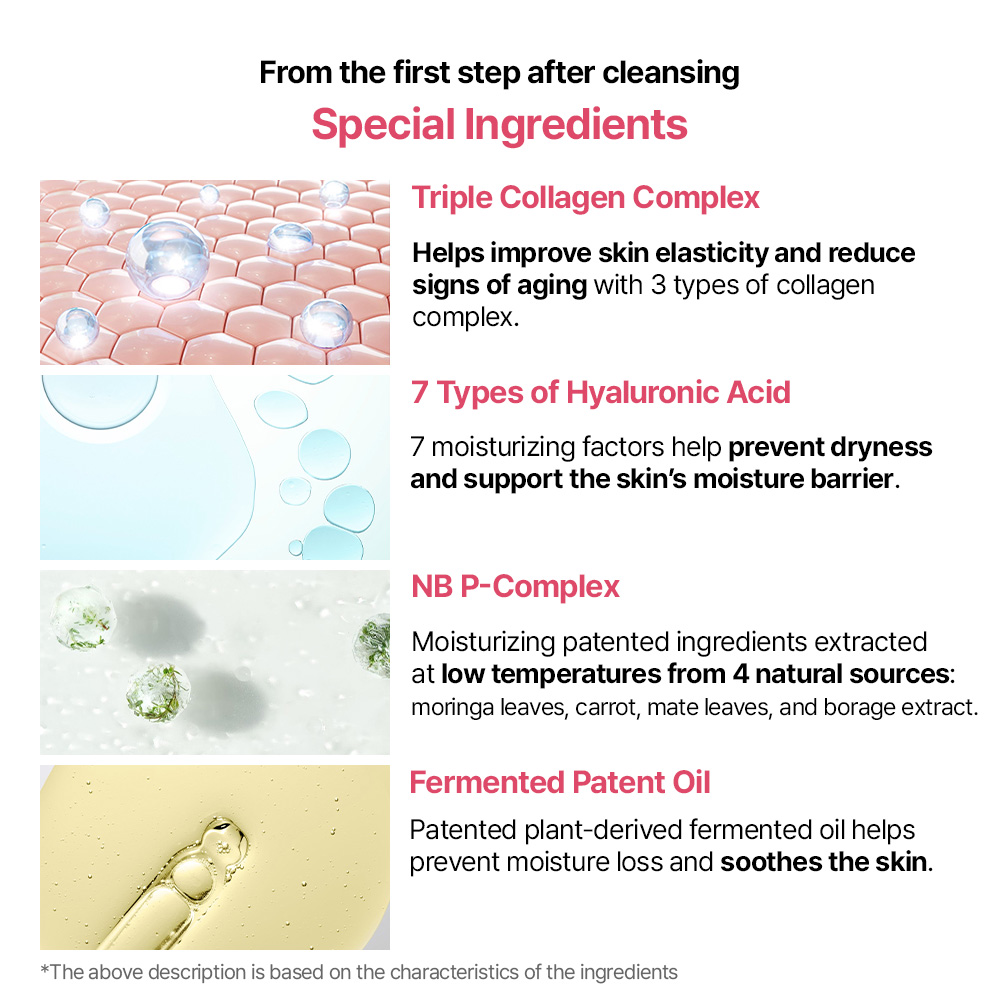 From the first step after cleansing
Special Ingredients

Triple Collagen Complex

Helps improve skin elasticity and reduce signs of aging with 3 types of collagen complex.

7 Types of Hyaluronic Acid

7 moisturizing factors help prevent dryness and support the skin's moisture barrier.

NB P-Complex

Moisturizing patented ingredients extracted at low temperatures from 4 natural sources: moringa leaves, carrot, mate leaves, and borage extract.

Fermented Patent Oil

Patented plant-derived fermented oil helps prevent moisture loss and soothes the skin.

*The above description is based on the characteristics of the ingredients