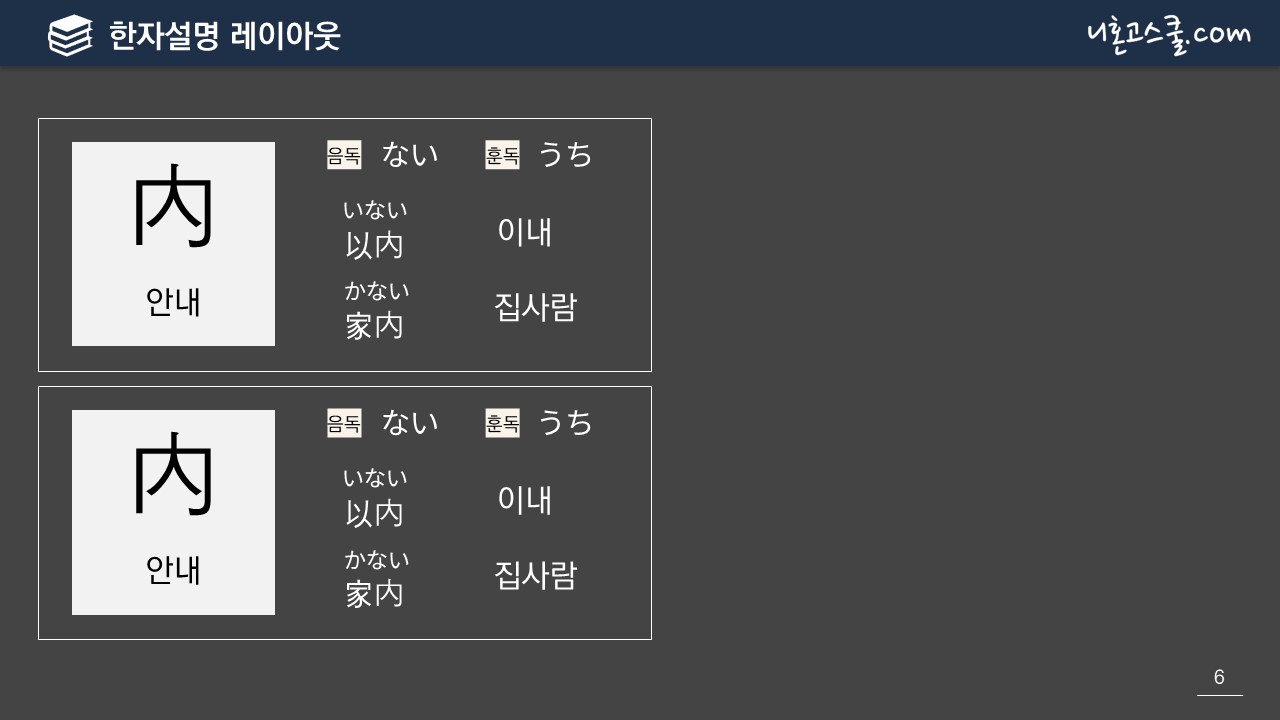 한자설명 레이아웃

니혼고스쿨.com

内

안내

음독 ない 훈독 うち

いない
以内

이내

かない
家内

집사람

内

안내

음독 ない 훈독 うち

いない
以内

이내

かない
家内

집사람

6