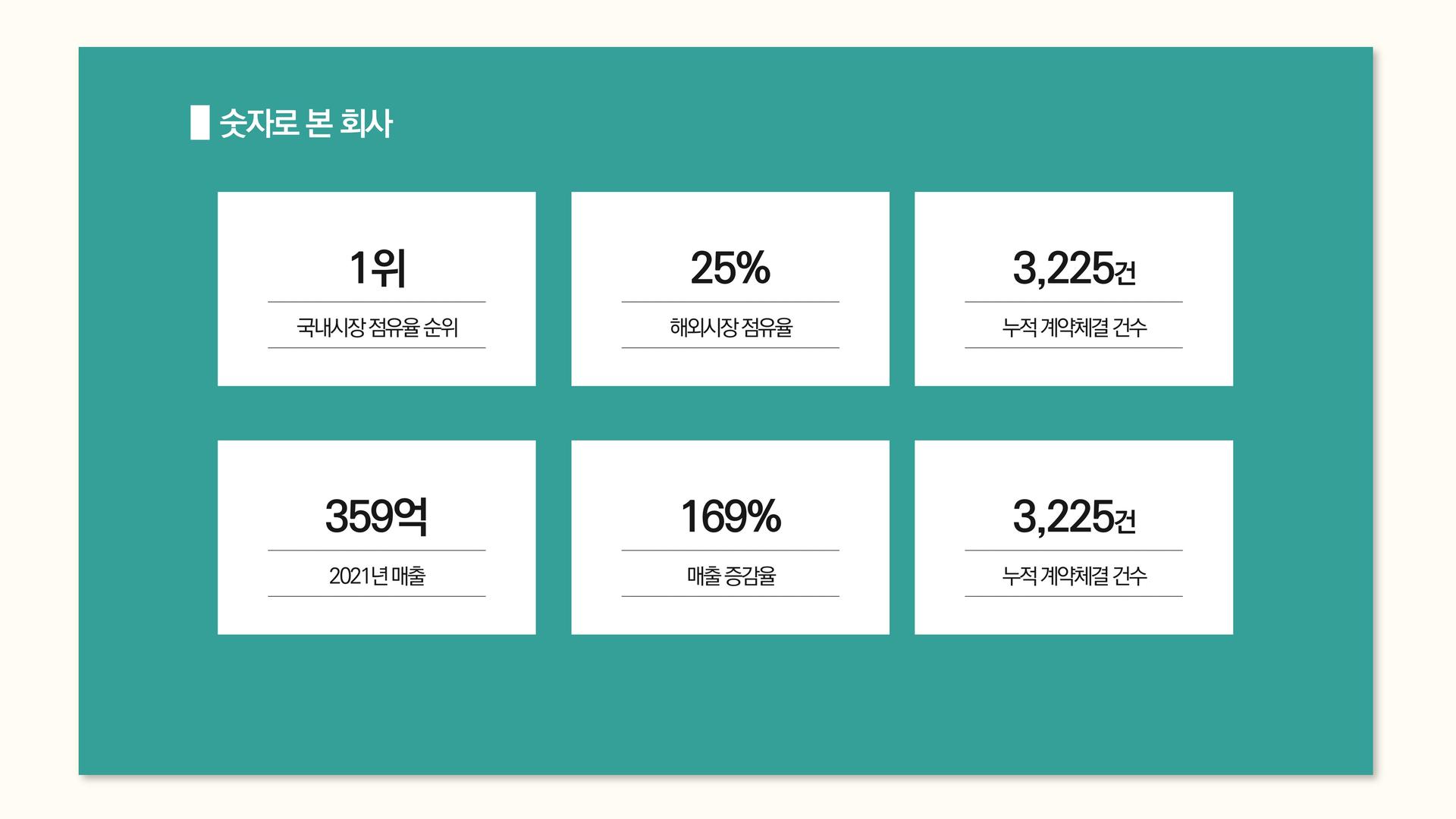 숫자로 본 회사

1위

국내시장 점유율 순위

25%

해외시장 점유율

3,225건

누적 계약체결 건수

359억

2021년 매출

169%

매출 증감율

3,225건

누적 계약체결 건수