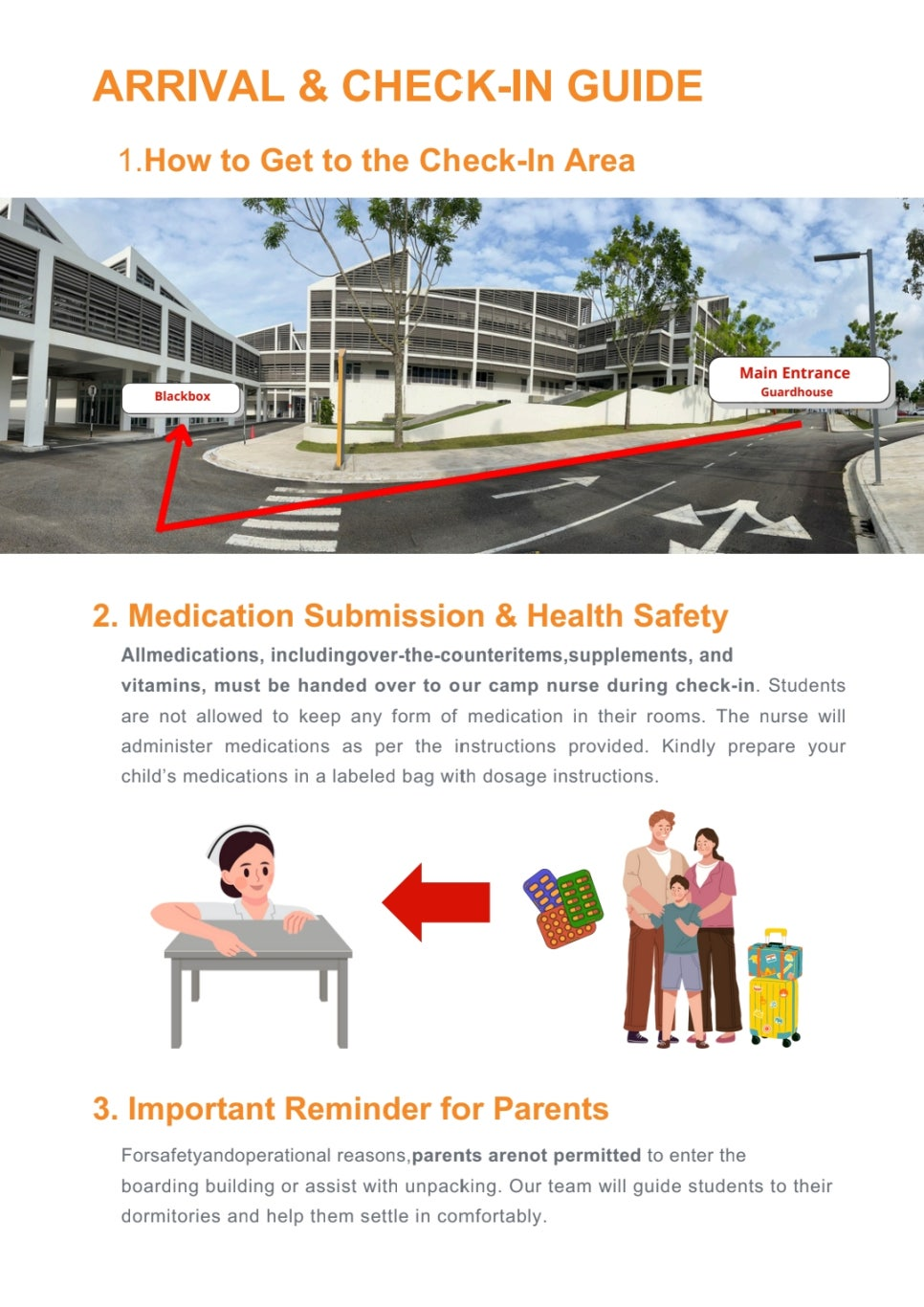 ARRIVAL & CHECK-IN GUIDE

1.How to Get to the Check-In Area

Blackbox

Main Entrance
Guardhouse

2. Medication Submission & Health Safety

Allmedications, includingover-the-counteritems,supplements, and vitamins, must be handed over to our camp nurse during check-in. Students are not allowed to keep any form of medication in their rooms. The nurse will administer medications as per the instructions provided. Kindly prepare your child's medications in a labeled bag with dosage instructions.

3. Important Reminder for Parents

Forsafetyandoperational reasons,parents arenot permitted to enter the boarding building or assist with unpacking. Our team will guide students to their dormitories and help them settle in comfortably.