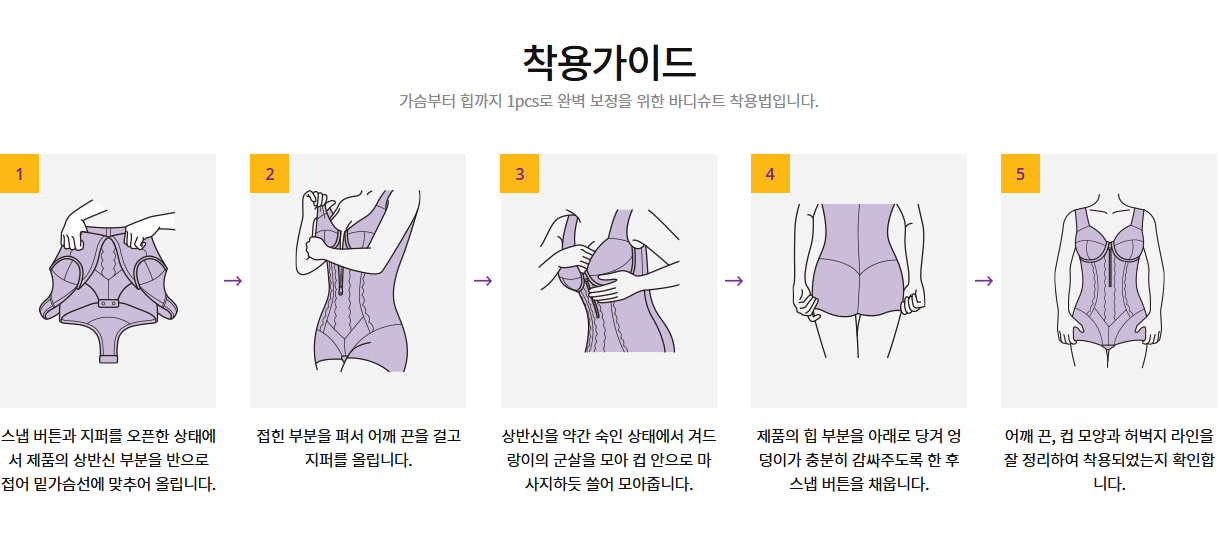 착용가이드

가슴부터 힙까지 1pcs로 완벽 보정을 위한 바디슈트 착용법입니다.

1

스냅 버튼과 지퍼를 오픈한 상태에서 제품의 상반신 부분을 반으로 접어 밑가슴선에 맞추어 올립니다.

→

2

접힌 부분을 펴서 어깨 끈을 걸고 지퍼를 올립니다.

→

3

상반신을 약간 숙인 상태에서 겨드랑이의 군살을 모아 컵 안으로 마사지하듯 쓸어 모아줍니다.

→

4

제품의 힙 부분을 아래로 당겨 엉덩이가 충분히 감싸주도록 한 후 스냅 버튼을 채웁니다.

→

5

어깨 끈, 컵 모양과 허벅지 라인을 잘 정리하여 착용되었는지 확인합니다.