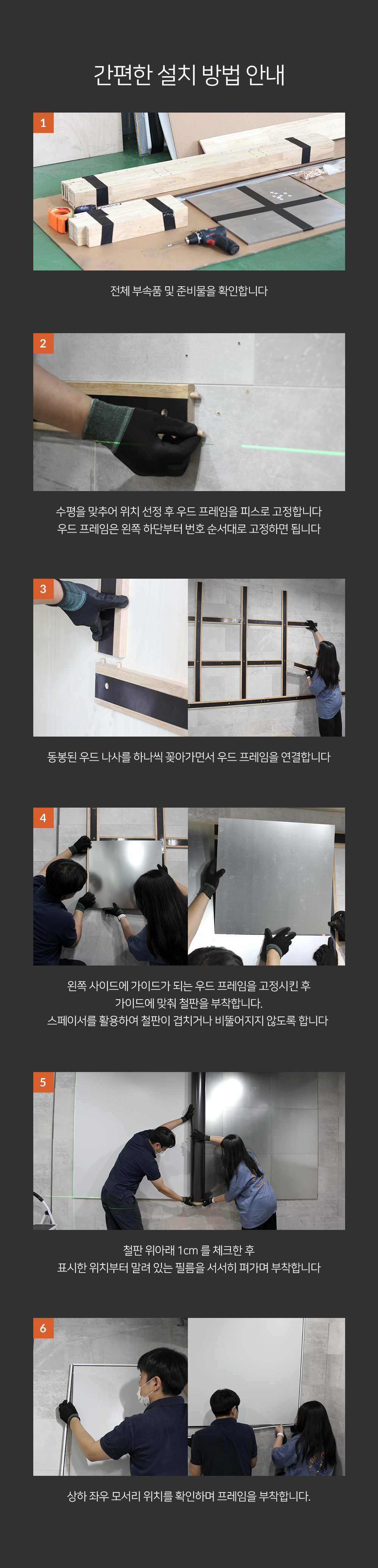 간편한 설치 방법 안내

1

전체 부속품 및 준비물을 확인합니다

2

수평을 맞추어 위치 선정 후 우드 프레임을 피스로 고정합니다
우드 프레임은 왼쪽 하단부터 번호 순서대로 고정하면 됩니다

3

동봉된 우드 나사를 하나씩 꽂아가면서 우드 프레임을 연결합니다

4

왼쪽 사이드에 가이드가 되는 우드 프레임을 고정시킨 후
가이드에 맞춰 철판을 부착합니다.
스페이서를 활용하여 철판이 겹치거나 비뚤어지지 않도록 합니다

5

철판 위아래 1cm 를 체크한 후
표시한 위치부터 말려 있는 필름을 서서히 펴가며 부착합니다

6

상하 좌우 모서리 위치를 확인하며 프레임을 부착합니다.