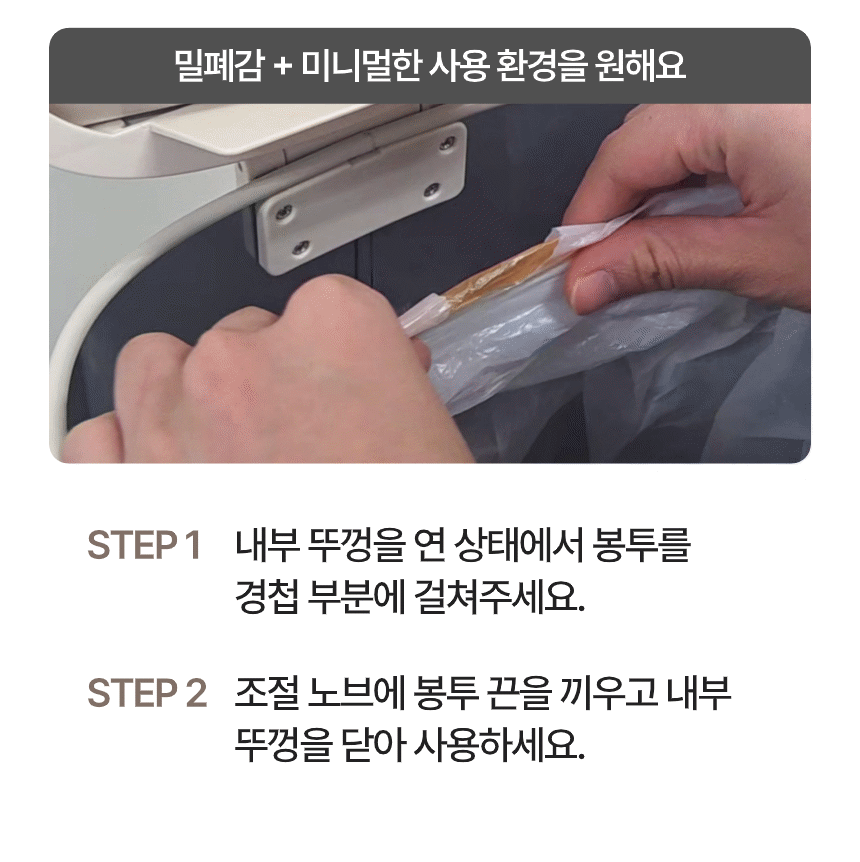 밀폐감 + 미니멀한 사용 환경을 원해요

STEP 1 내부 뚜껑을 연 상태에서 봉투를 경첩 부분에 걸쳐주세요.

STEP 2 조절 노브에 봉투 끈을 끼우고 내부 뚜껑을 닫아 사용하세요.