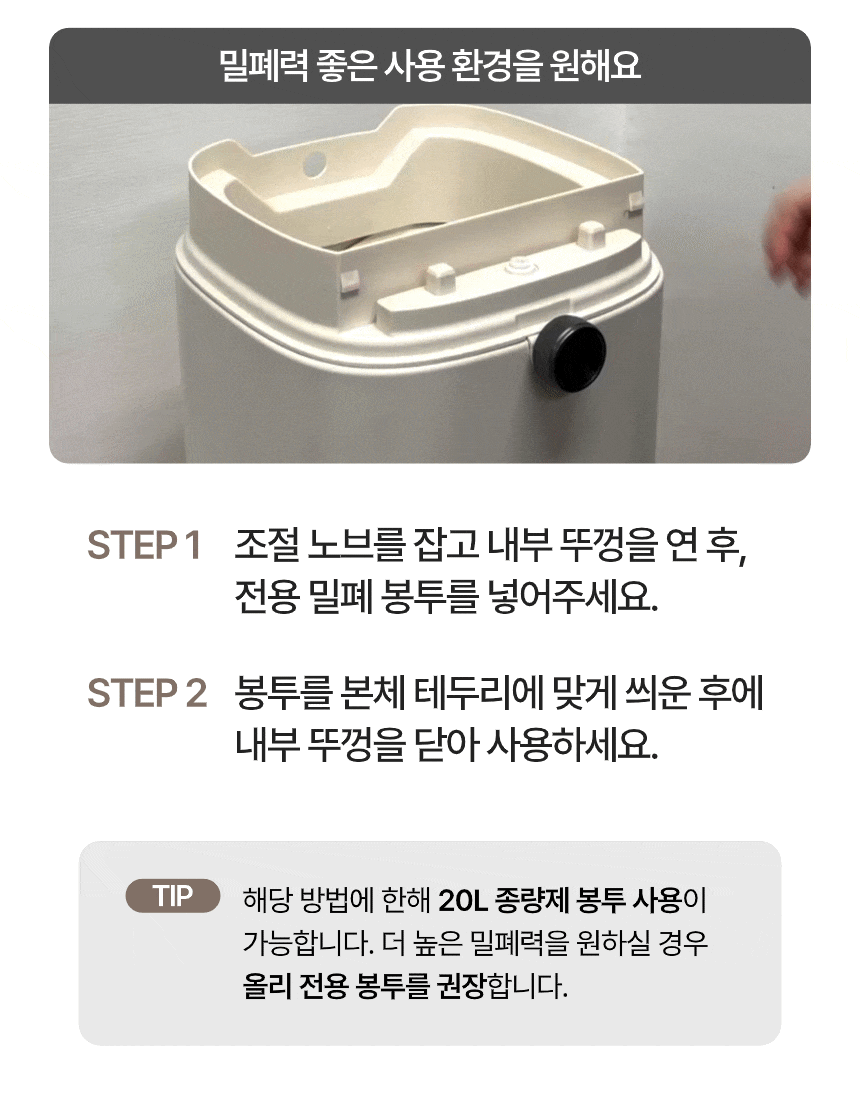 밀폐력 좋은 사용 환경을 원해요

STEP 1 조절 노브를 잡고 내부 뚜껑을 연 후, 전용 밀폐 봉투를 넣어주세요.

STEP 2 봉투를 본체 테두리에 맞게 씌운 후에 내부 뚜껑을 닫아 사용하세요.

TIP 해당 방법에 한해 20L 종량제 봉투 사용이 가능합니다. 더 높은 밀폐력을 원하실 경우 올리 전용 봉투를 권장합니다.