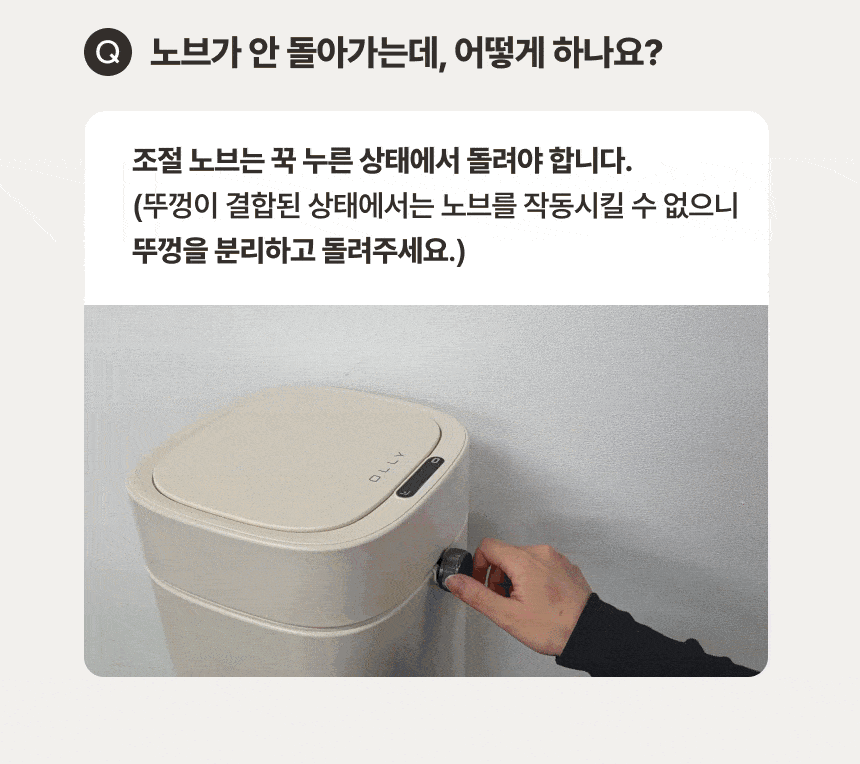 Q 노브가 안 돌아가는데, 어떻게 하나요?

조절 노브는 꾹 누른 상태에서 돌려야 합니다.
(뚜껑이 결합된 상태에서는 노브를 작동시킬 수 없으니 뚜껑을 분리하고 돌려주세요.)

OLLY