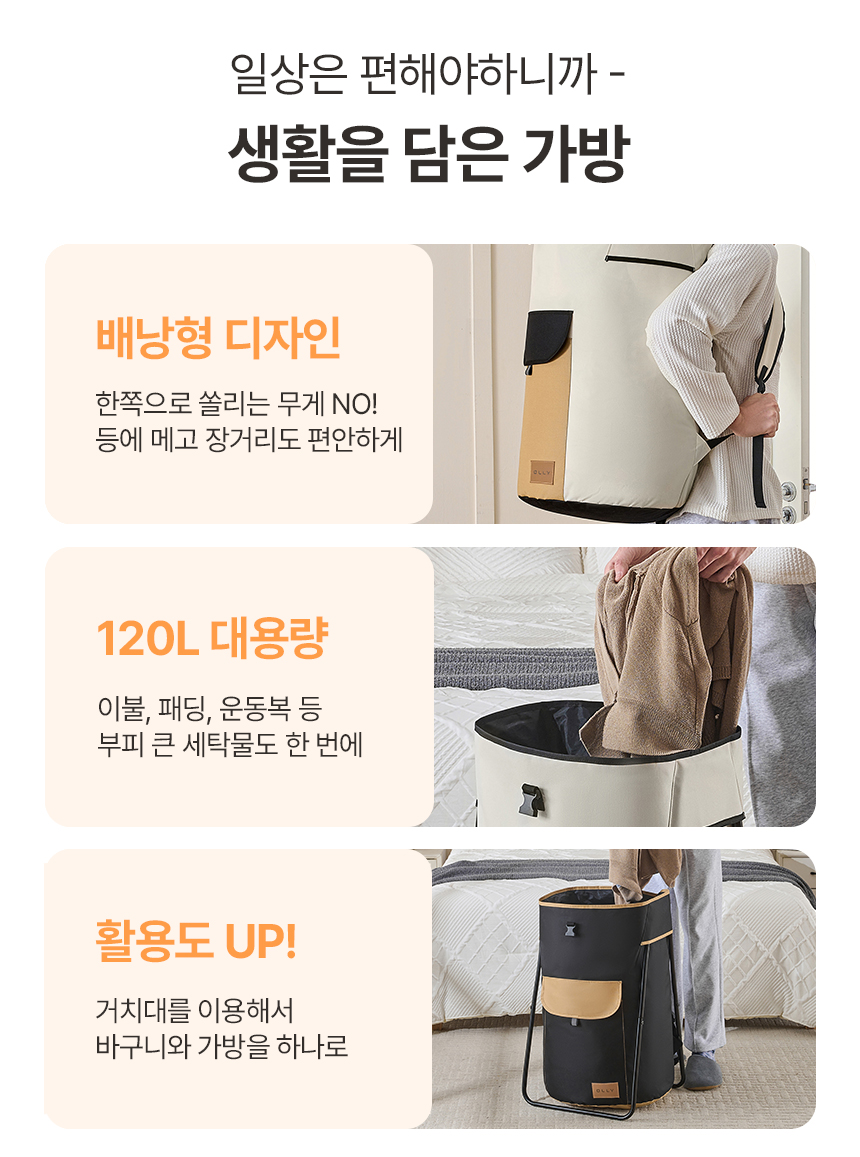 일상은 편해야하니까 -
생활을 담은 가방

배낭형 디자인

한쪽으로 쏠리는 무게 NO!
등에 메고 장거리도 편안하게

120L 대용량

이불, 패딩, 운동복 등
부피 큰 세탁물도 한 번에

활용도 UP!

거치대를 이용해서
바구니와 가방을 하나로