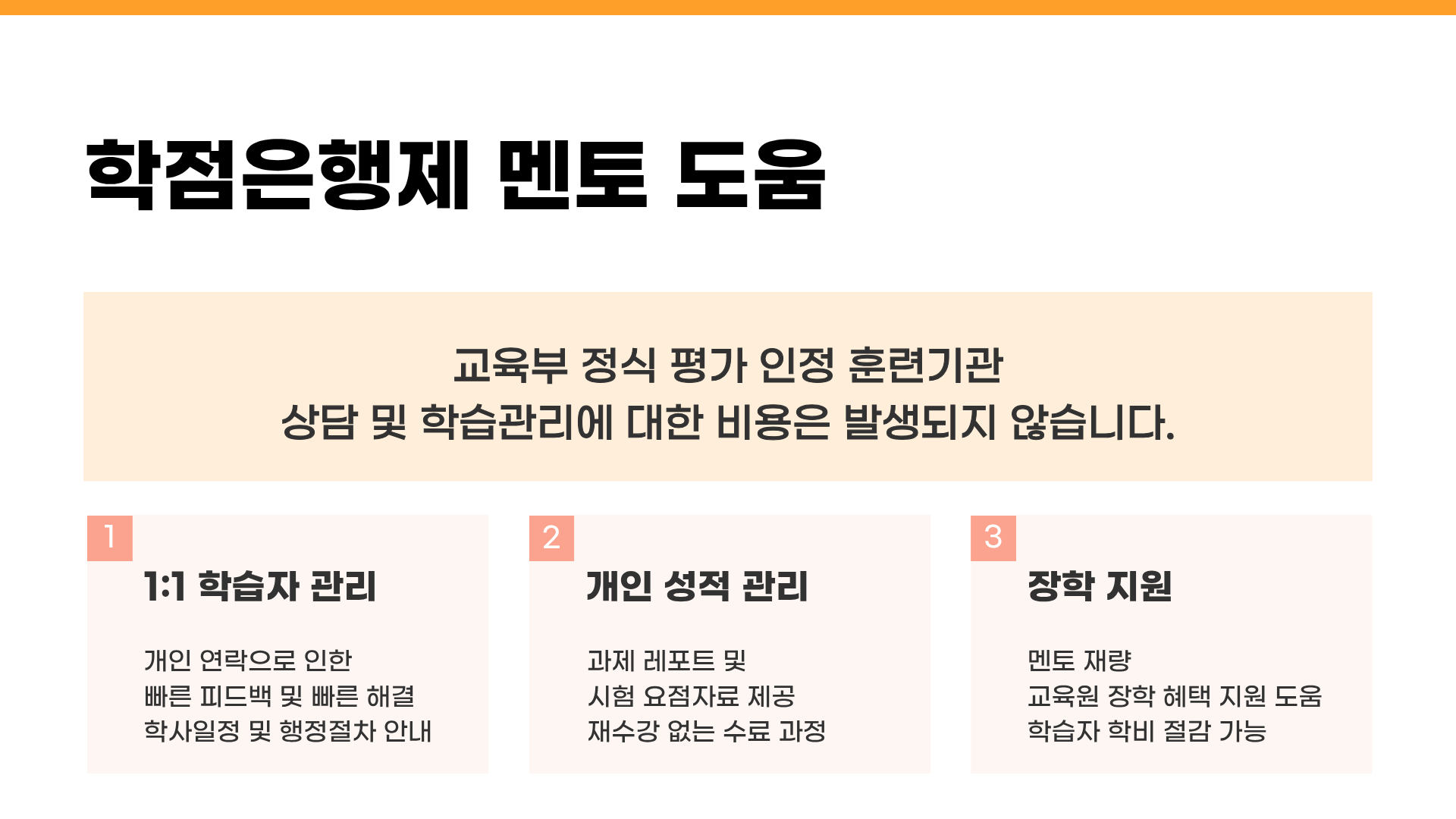 학점은행제 멘토 도움

교육부 정식 평가 인정 훈련기관
상담 및 학습관리에 대한 비용은 발생되지 않습니다.

1
1:1 학습자 관리

개인 연락으로 인한
빠른 피드백 및 빠른 해결
학사일정 및 행정절차 안내

2
개인 성적 관리

과제 레포트 및
시험 요점자료 제공
재수강 없는 수료 과정

3
장학 지원

멘토 재량
교육원 장학 혜택 지원 도움
학습자 학비 절감 가능