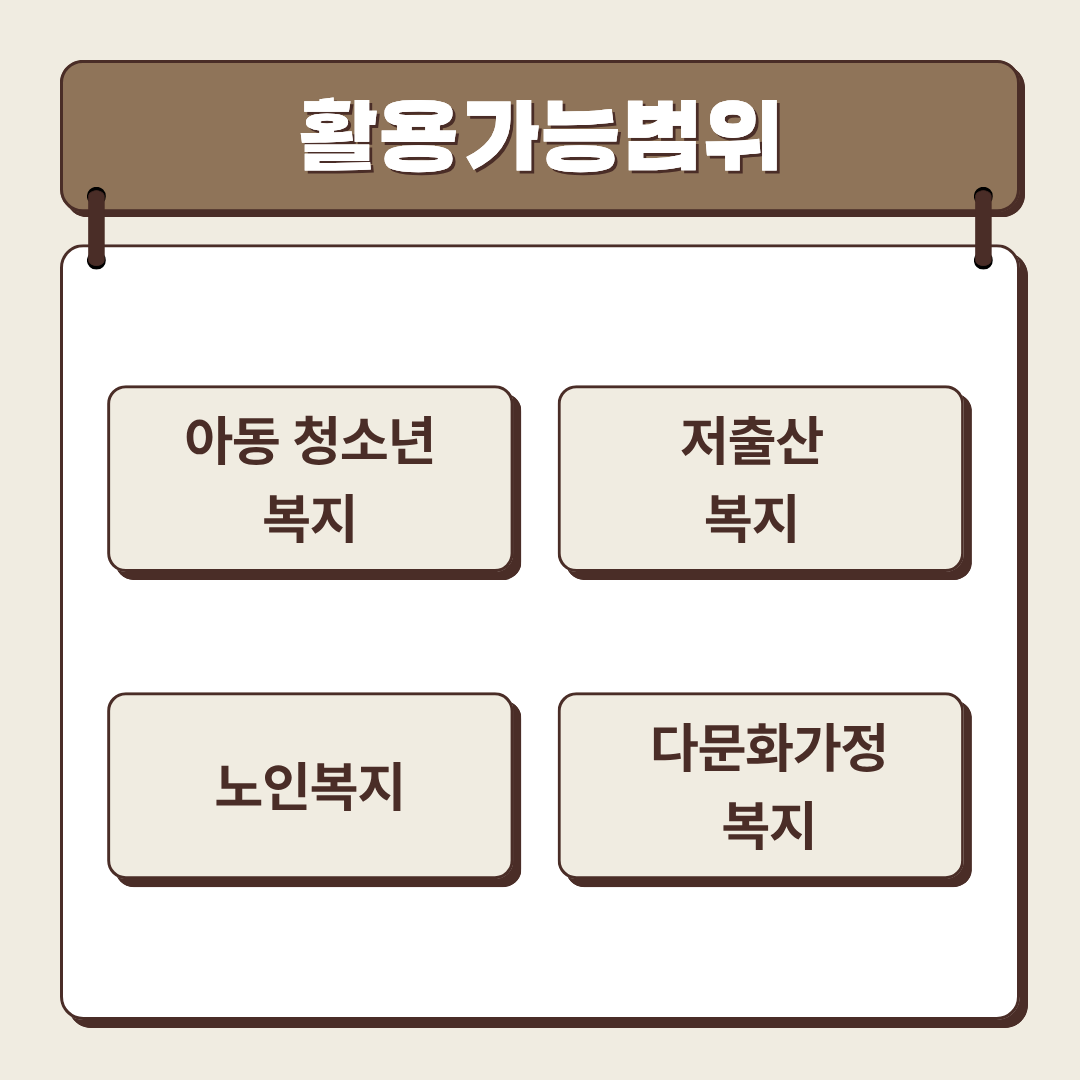 활용가능범위

아동 청소년
복지

저출산
복지

노인복지

다문화가정
복지