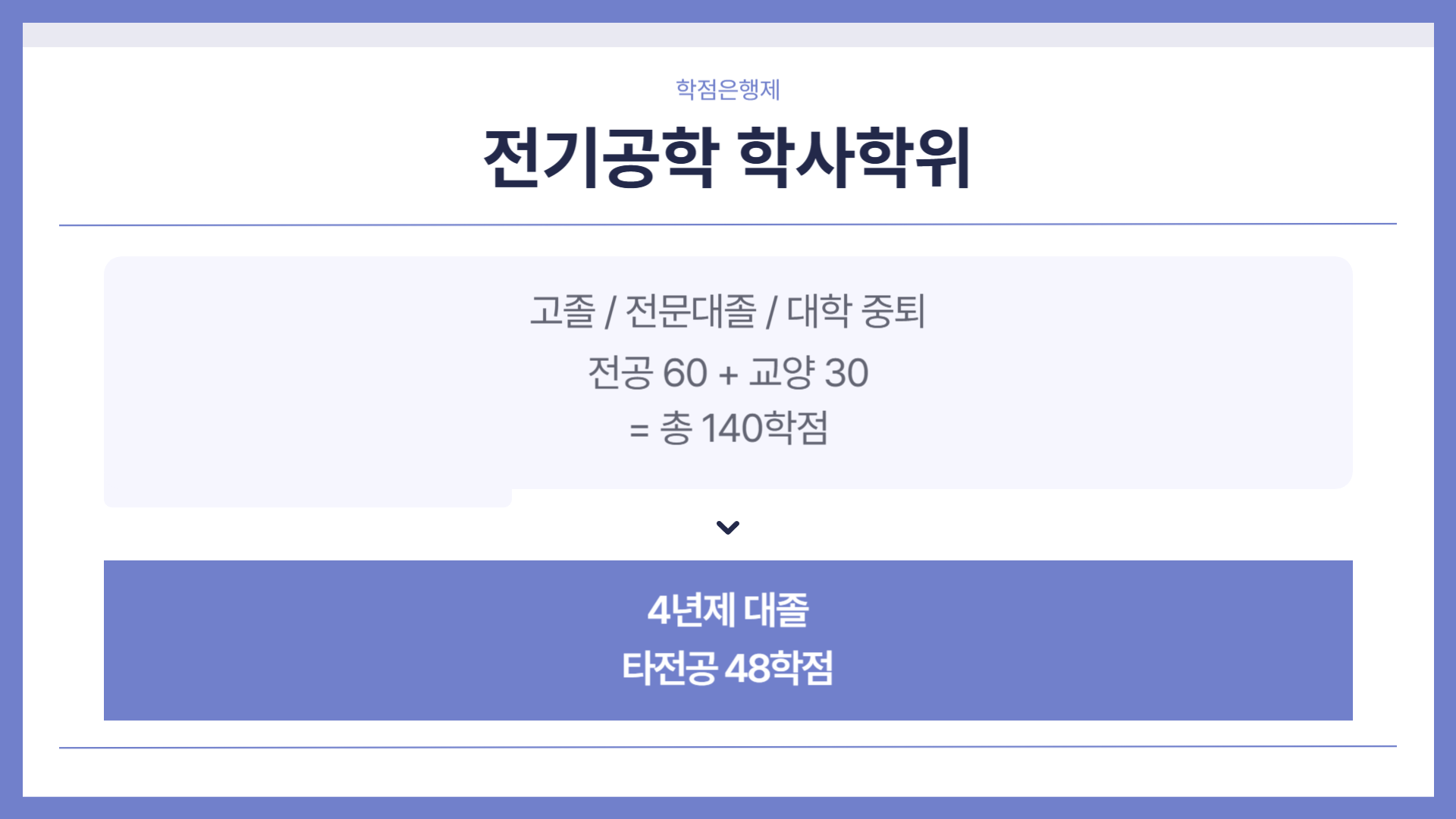 학점은행제

전기공학 학사학위

고졸 / 전문대졸 / 대학 중퇴

전공 60 + 교양 30

= 총 140학점

4년제 대졸

타전공 48학점