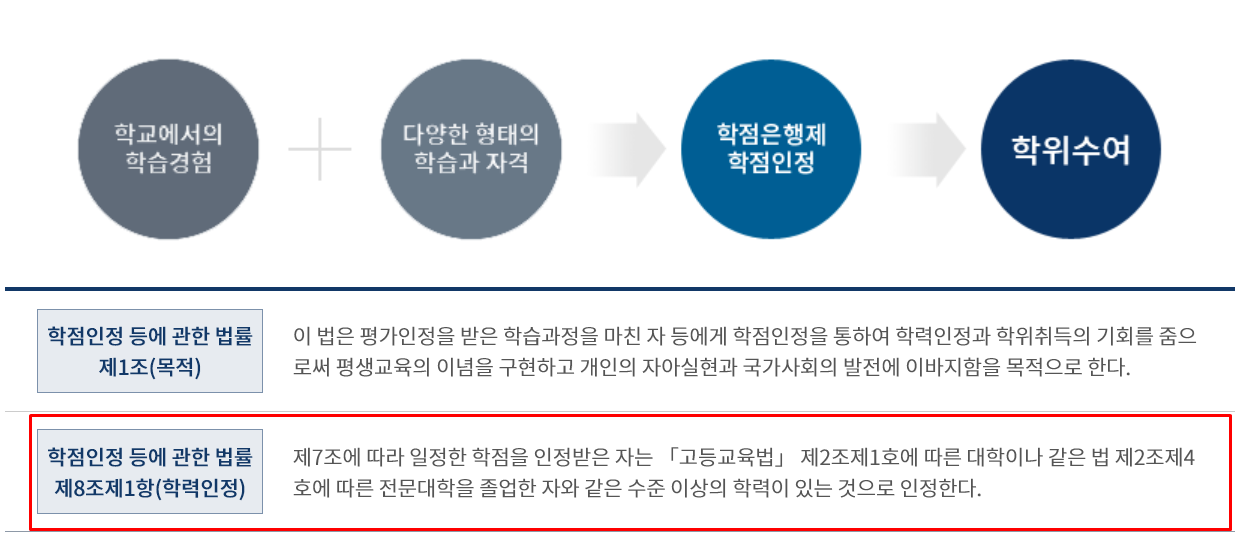 학교에서의
학습경험

다양한 형태의
학습과 자격

학점은행제
학점인정

학위수여

학점인정 등에 관한 법률
제1조(목적)

이 법은 평가인정을 받은 학습과정을 마친 자 등에게 학점인정을 통하여 학력인정과 학위취득의 기회를 줌으로써 평생교육의 이념을 구현하고 개인의 자아실현과 국가사회의 발전에 이바지함을 목적으로 한다.

학점인정 등에 관한 법률
제8조제1항(학력인정)

제7조에 따라 일정한 학점을 인정받은 자는 「고등교육법」 제2조제1호에 따른 대학이나 같은 법 제2조제4호에 따른 전문대학을 졸업한 자와 같은 수준 이상의 학력이 있는 것으로 인정한다.