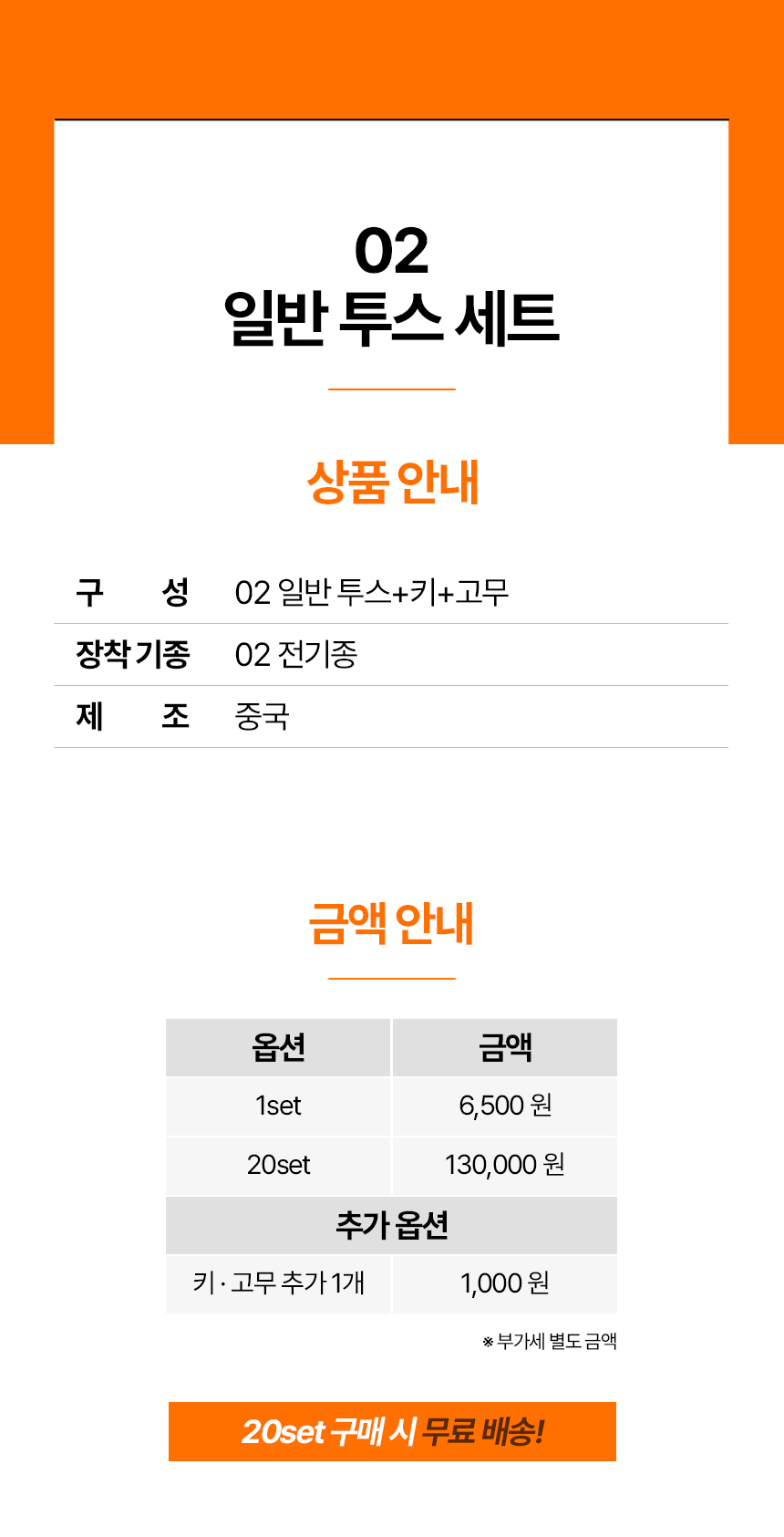 02
일반 투스 세트

상품 안내

구 성 02 일반 투스+키+고무
장착 기종 02 전기종
제 조 중국

금액 안내

| 옵션 | 금액 |
|---|---|
| 1set | 6,500 원 |
| 20set | 130,000 원 |
| 추가 옵션 | |
| 키 · 고무 추가 1개 | 1,000 원 |

※ 부가세 별도 금액

20set 구매 시 무료 배송!