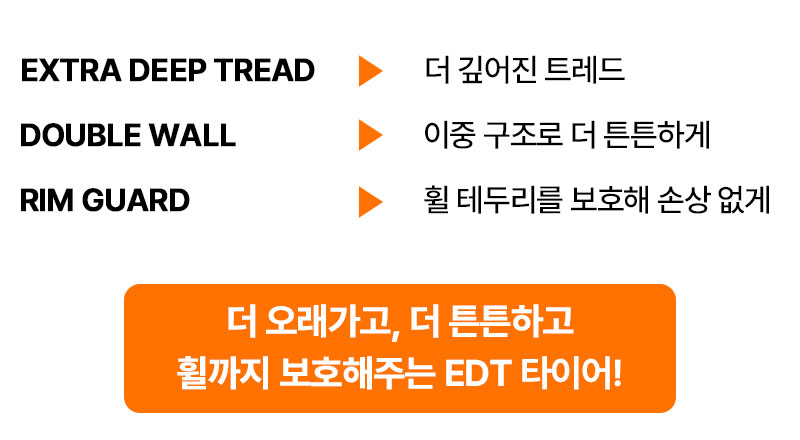 EXTRA DEEP TREAD ▶ 더 깊어진 트레드

DOUBLE WALL ▶ 이중 구조로 더 튼튼하게

RIM GUARD ▶ 휠 테두리를 보호해 손상 없게

더 오래가고, 더 튼튼하고
휠까지 보호해주는 EDT 타이어!