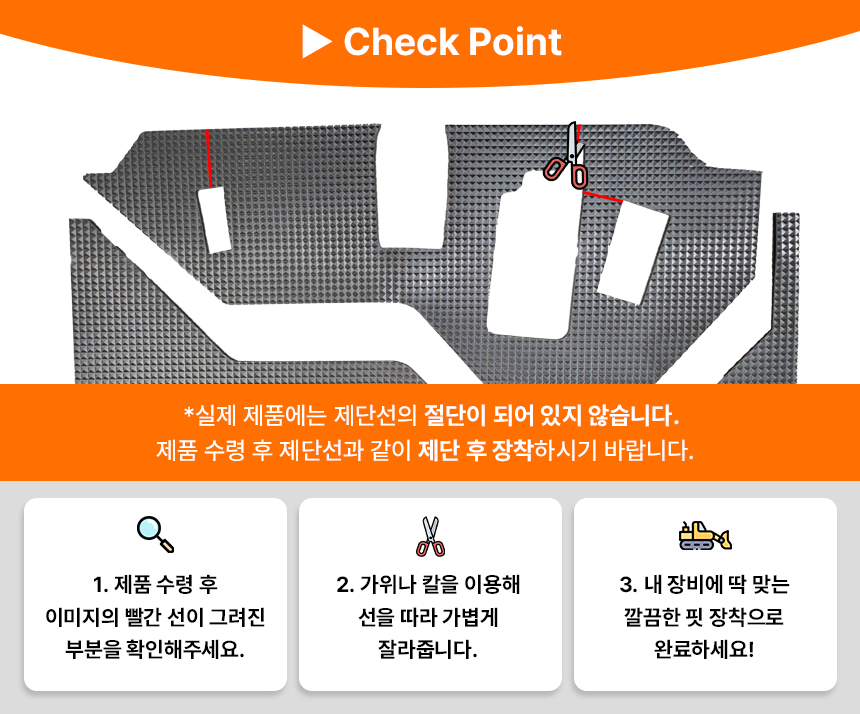 ▶ Check Point

*실제 제품에는 제단선의 절단이 되어 있지 않습니다.
제품 수령 후 제단선과 같이 제단 후 장착하시기 바랍니다.

1. 제품 수령 후
이미지의 빨간 선이 그려진
부분을 확인해주세요.

2. 가위나 칼을 이용해
선을 따라 가볍게
잘라줍니다.

3. 내 장비에 딱 맞는
깔끔한 핏 장착으로
완료하세요!