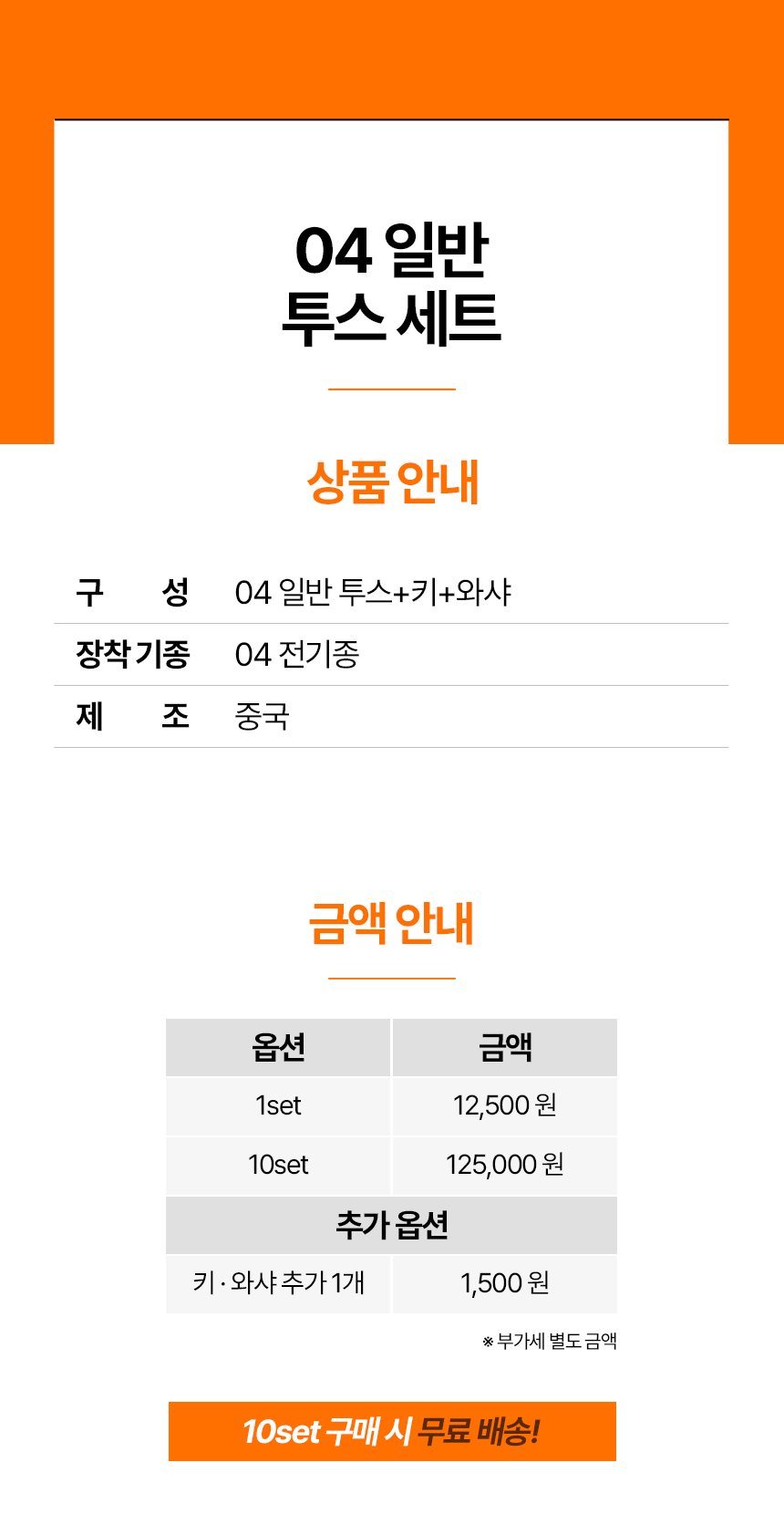 04 일반
투스 세트

상품 안내

구 성 04 일반 투스+키+와샤
장착 기종 04 전기종
제 조 중국

금액 안내

| 옵션 | 금액 |
|---|---|
| 1set | 12,500 원 |
| 10set | 125,000 원 |
| 추가 옵션 | |
| 키 · 와샤 추가 1개 | 1,500 원 |

※ 부가세 별도 금액

10set 구매 시 무료 배송!