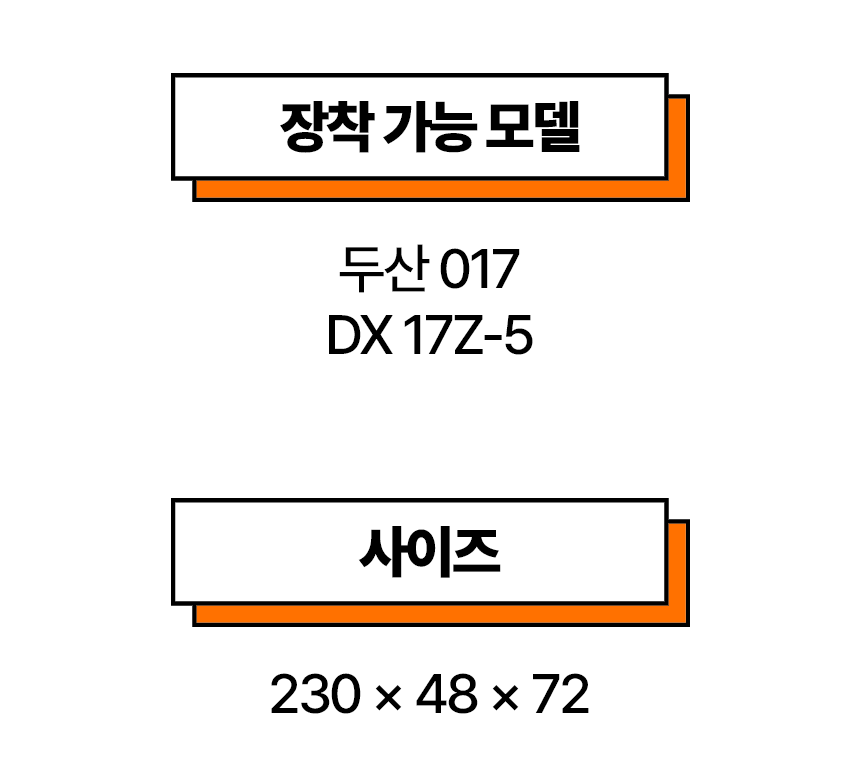 장착 가능 모델

두산 017
DX 17Z-5

사이즈

230 × 48 × 72